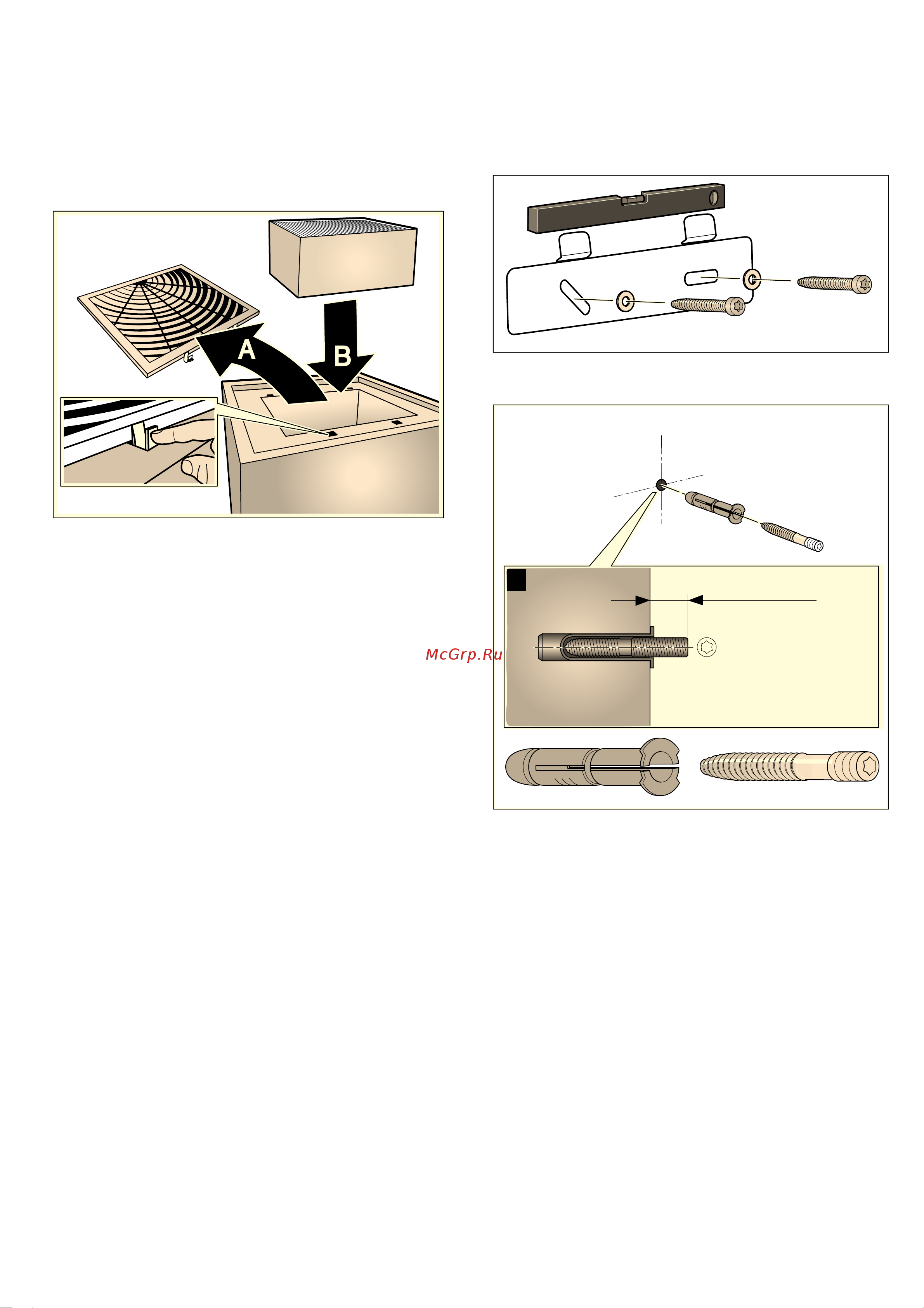 A

B

McGrp.Ru