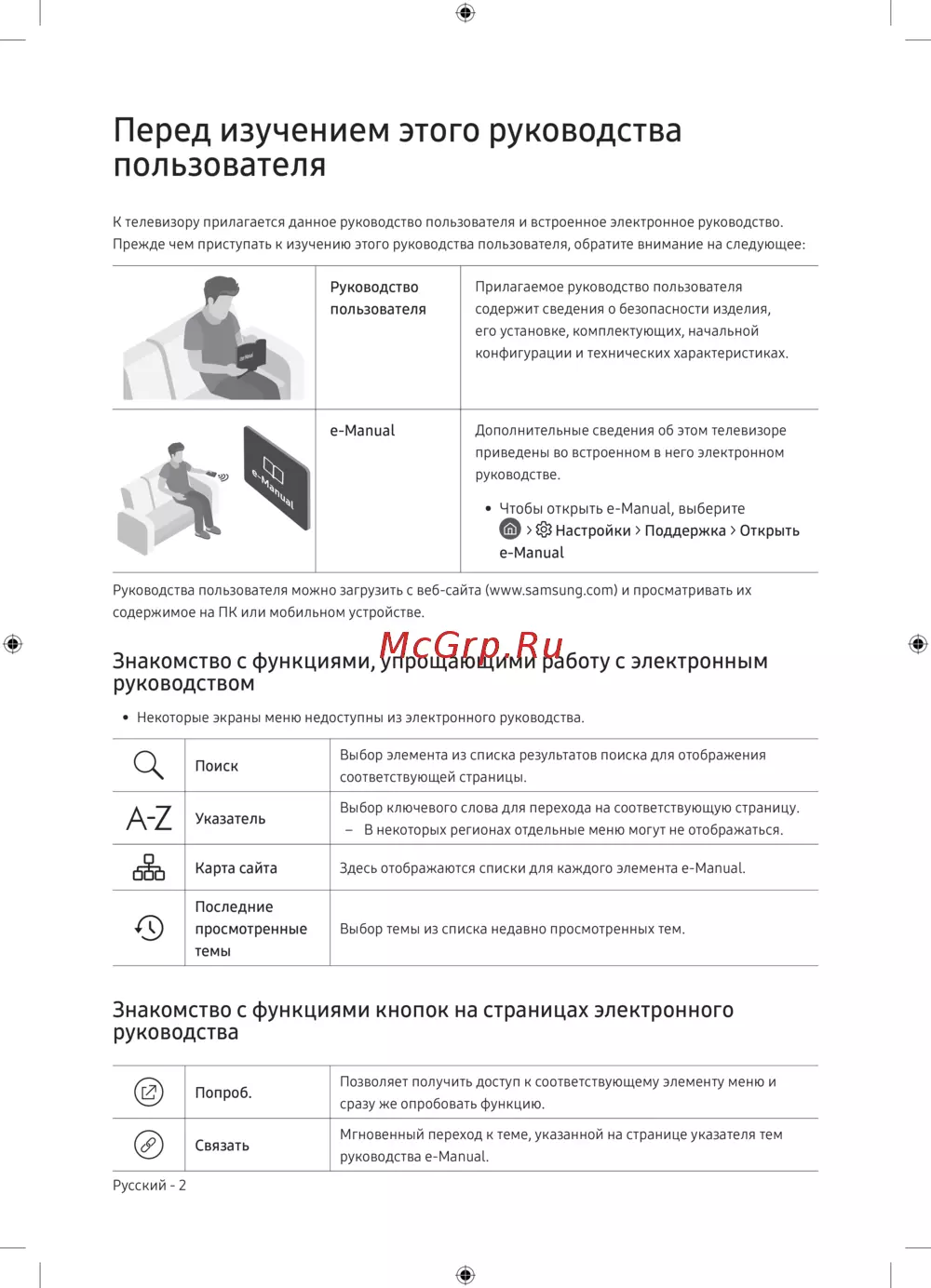 Перед изучением этого руководства пользователя

К телевизору прилагается данное руководство пользователя и встроенное электронное руководство. Прежде чем приступать к изучению этого руководства пользователя, обратите внимание на следующее:

| | Руководство пользователя | Прилагаемое руководство пользователя содержит сведения о безопасности изделия, его установке, комплектующих, начальной конфигурации и технических характеристиках. |
|---|---|---|
| e-Manual | e-Manual | Дополнительные сведения об этом телевизоре приведены во встроенном в него электронном руководстве. • Чтобы открыть e-Manual, выберите > Настройки > Поддержка > Открыть e-Manual |

Руководства пользователя можно загрузить с веб-сайта (www.samsung.com) и просматривать их содержимое на ПК или мобильном устройстве.

McGrp.Ru

Знакомство с функциями, упрощающими работу с электронным руководством

• Некоторые экраны меню недоступны из электронного руководства.

| | Поиск | Выбор элемента из списка результатов поиска для отображения соответствующей страницы. |
|---|---|---|
| A-Z | Указатель | Выбор ключевого слова для перехода на соответствующую страницу. – В некоторых регионах отдельные меню могут не отображаться. |
| | Карта сайта | Здесь отображаются списки для каждого элемента e-Manual. |
| | Последние просмотренные темы | Выбор темы из списка недавно просмотренных тем. |

Знакомство с функциями кнопок на страницах электронного руководства

| | Попроб. | Позволяет получить доступ к соответствующему элементу меню и сразу же опробовать функцию. |
|---|---|---|
| | Связать | Мгновенный переход к теме, указанной на странице указателя тем руководства e-Manual. |

Русский - 2