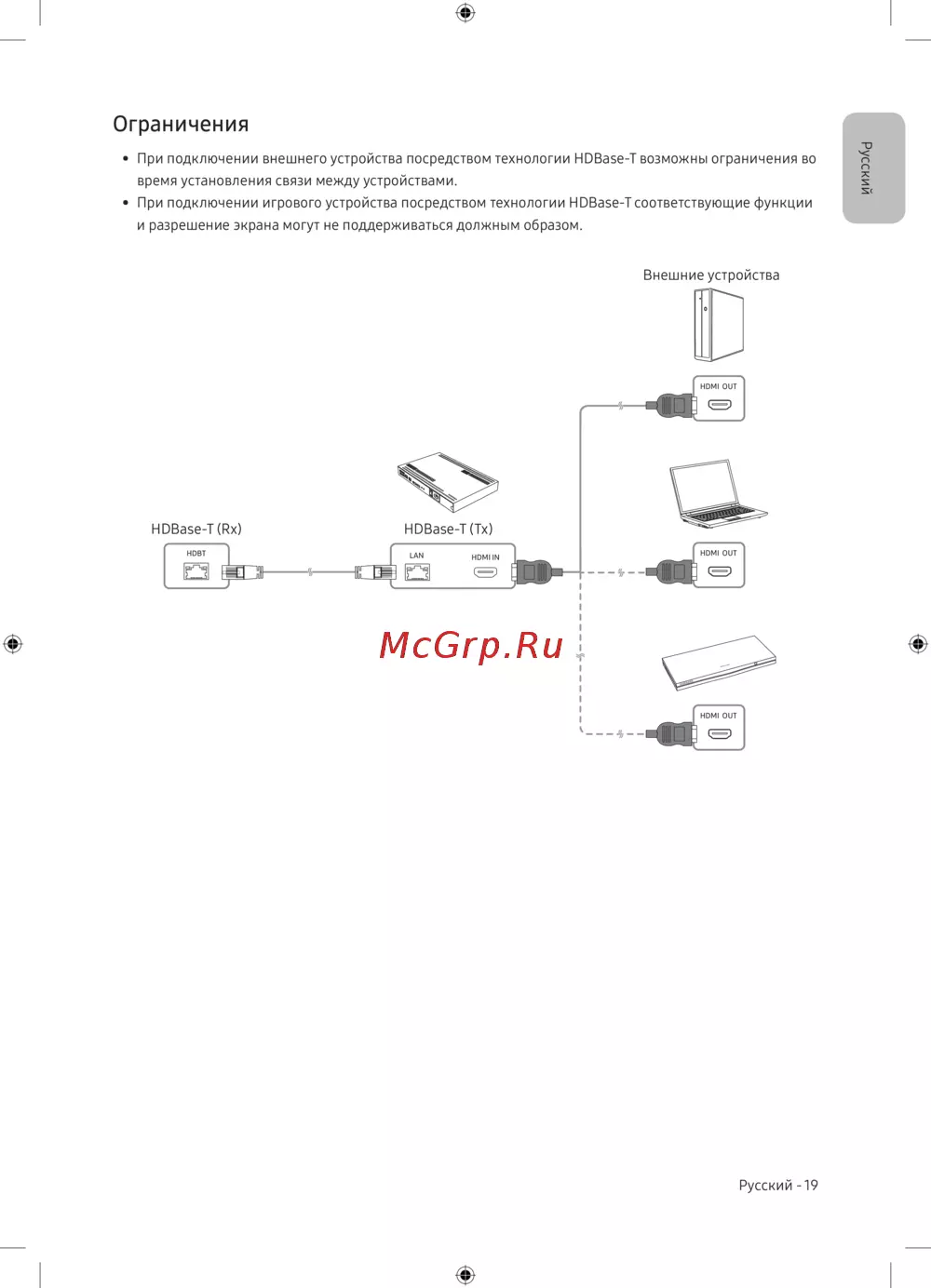 Ограничения

• При подключении внешнего устройства посредством технологии HDBase-T возможны ограничения во время установления связи между устройствами.
• При подключении игрового устройства посредством технологии HDBase-T соответствующие функции и разрешение экрана могут не поддерживаться должным образом.

Русский

Внешние устройства

HDMI OUT

HDBase-T (Rx)

HDBT

HDBase-T (Tx)

LAN

HDMI IN

HDMI OUT

McGrp.Ru

HDMI OUT

Русский - 19