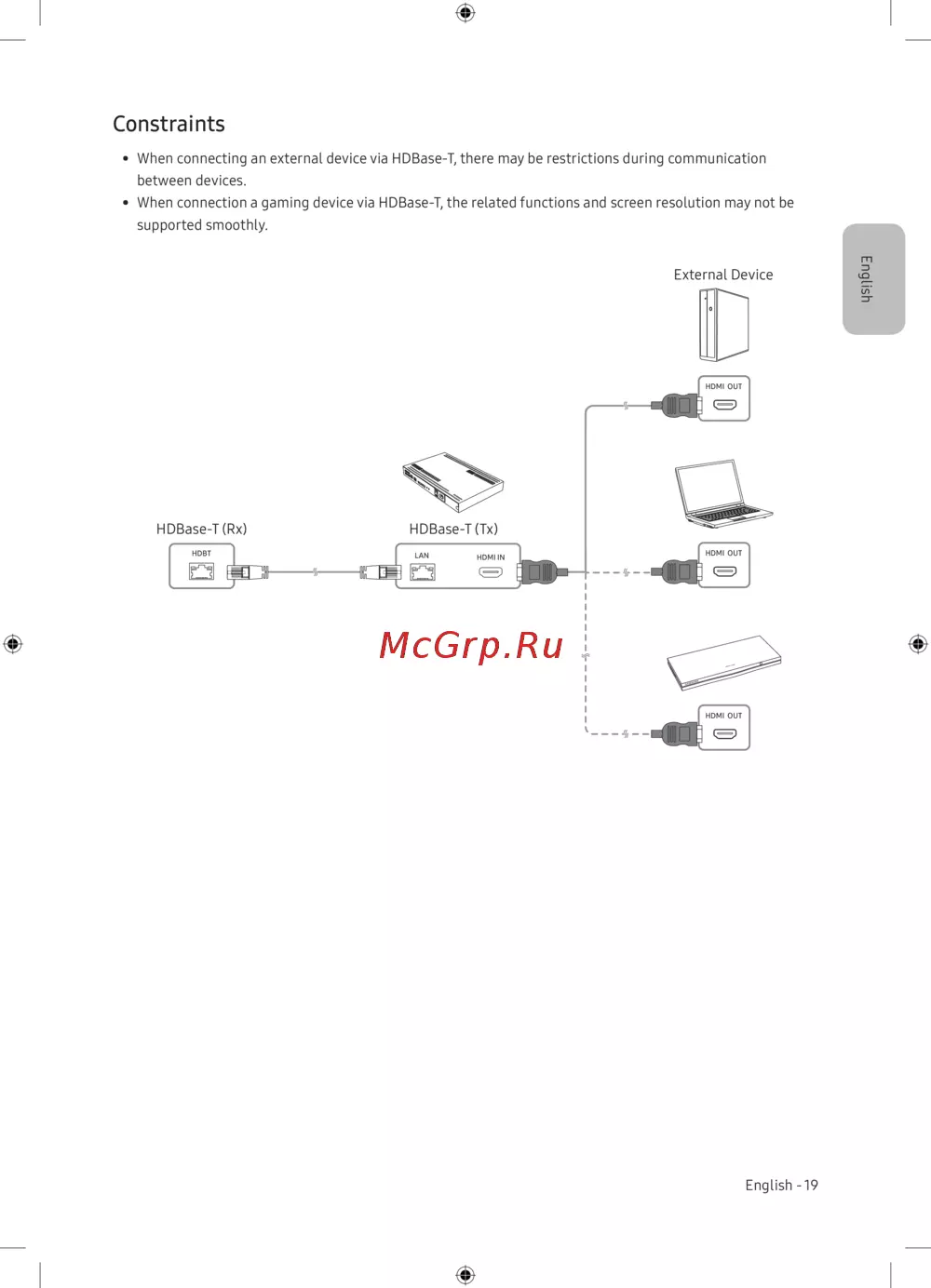 Constraints

• When connecting an external device via HDBase-T, there may be restrictions during communication between devices.
• When connection a gaming device via HDBase-T, the related functions and screen resolution may not be supported smoothly.

English

External Device

HDMI OUT

HDBase-T (Rx)

HDBT

HDBase-T (Tx)

LAN

HDMI IN

HDMI OUT

McGrp.Ru

HDMI OUT

English - 19