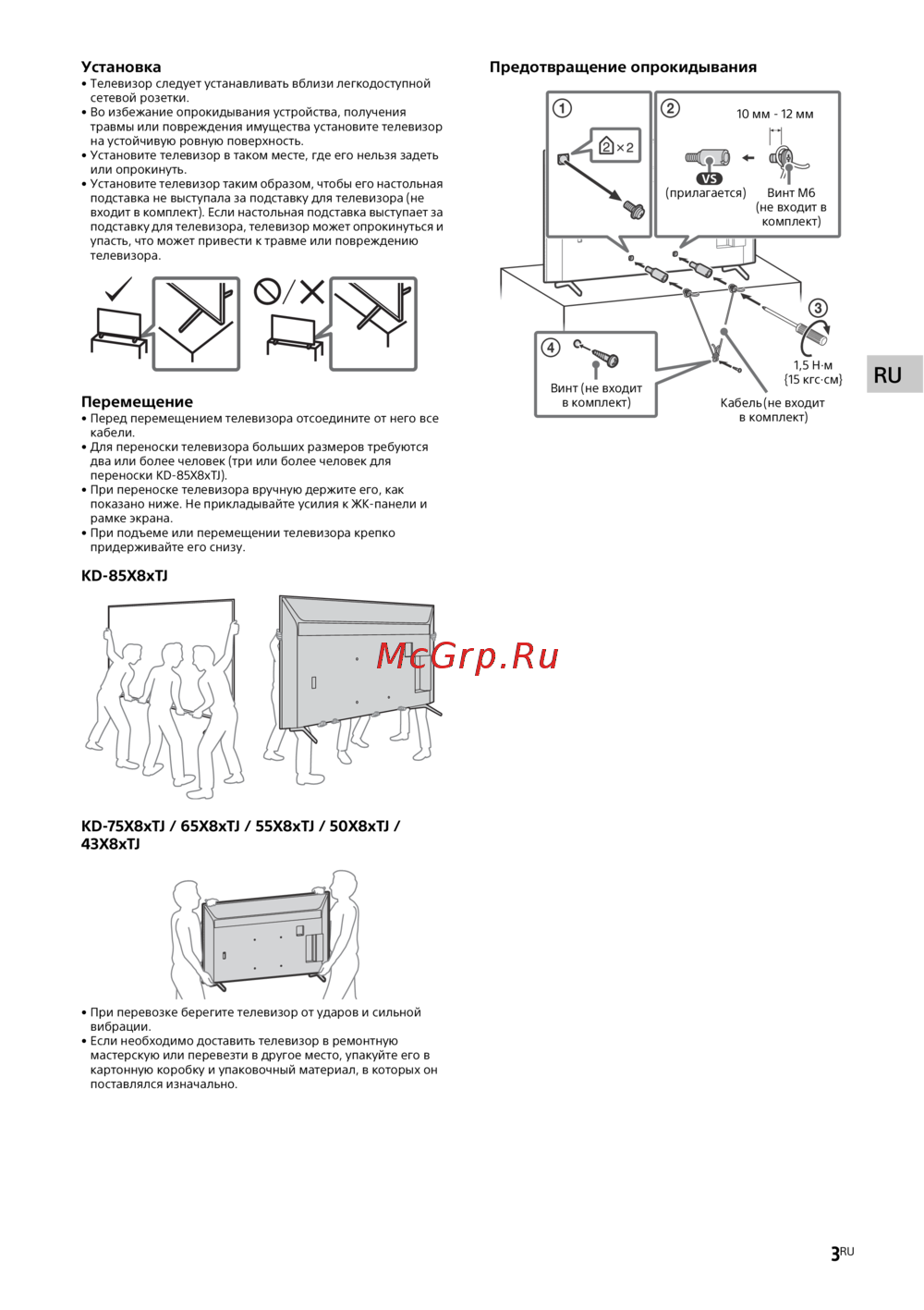 Установка
• Телевизор следует устанавливать вблизи легкодоступной сетевой розетки.
• Во избежание опрокидывания устройства, получения травмы или повреждения имущества установите телевизор на устойчивую ровную поверхность.
• Установите телевизор в таком месте, где его нельзя задеть или опрокинуть.
• Установите телевизор таким образом, чтобы его настольная подставка не выступала за подставку для телевизора (не входит в комплект). Если настольная подставка выступает за подставку для телевизора, телевизор может опрокинуться и упасть, что может привести к травме или повреждению телевизора.

Перемещение
• Перед перемещением телевизора отсоедините от него все кабели.
• Для переноски телевизора больших размеров требуются два или более человек (три или более человек для переноски KD-85X8xTJ).
• При переноске телевизора вручную держите его, как показано ниже. Не прикладывайте усилия к ЖК-панели и рамке экрана.
• При подъеме или перемещении телевизора крепко придерживайте его снизу.

KD-85X8xTJ

McGrp.Ru

KD-75X8xTJ / 65X8xTJ / 55X8xTJ / 50X8xTJ / 43X8xTJ

• При перевозке берегите телевизор от ударов и сильной вибрации.
• Если необходимо доставить телевизор в ремонтную мастерскую или перевезти в другое место, упакуйте его в картонную коробку и упаковочный материал, в которых он поставлялся изначально.

Предотвращение опрокидывания

1
2 ×2

2
10 мм - 12 мм
VS
(прилагается)
Винт M6 (не входит в комплект)

3
1,5 Н·м {15 кгс·см}

4
Винт (не входит в комплект)

Кабель (не входит в комплект)

RU

3RU