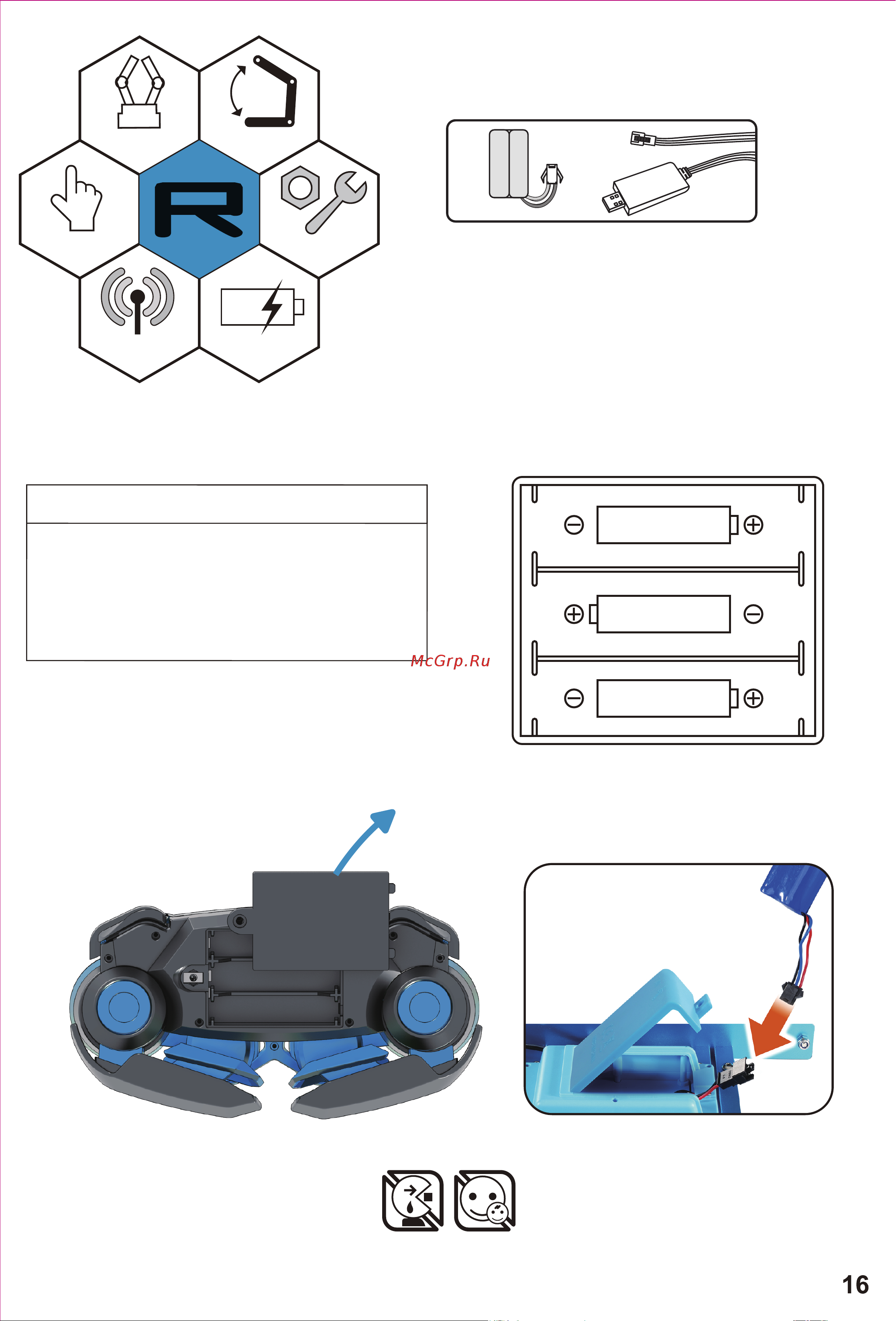 R

McGrp.Ru

16