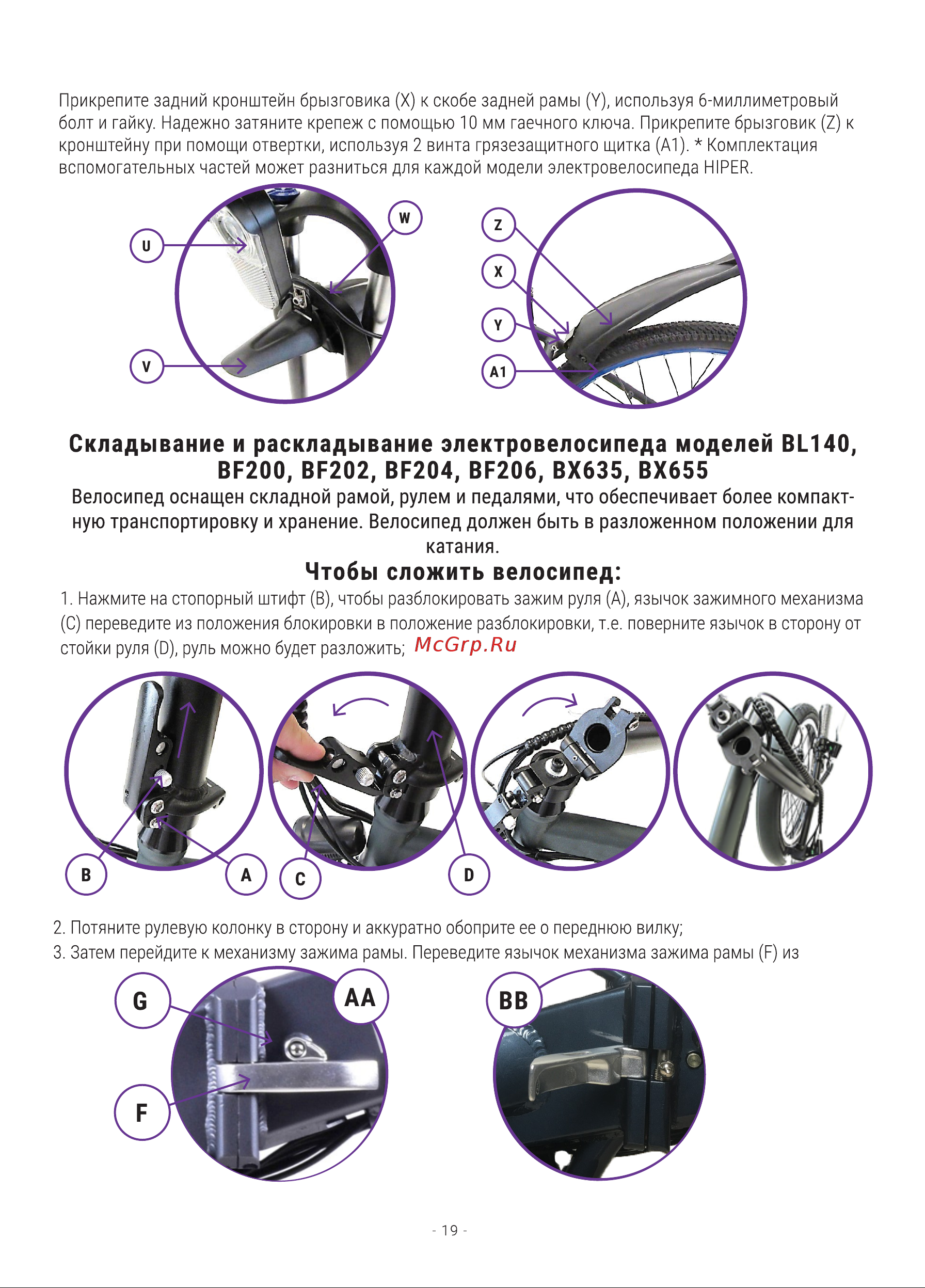 Прикрепите задний кронштейн брызговика (X) к скобе задней рамы (Y), используя 6-миллиметровый болт и гайку. Надежно затяните крепеж с помощью 10 мм гаечного ключа. Прикрепите брызговик (Z) к кронштейну при помощи отвертки, используя 2 винта грязезащитного щитка (A1). * Комплектация вспомогательных частей может разниться для каждой модели электровелосипеда HIPER.

U

W

V

Z

X

Y

A1

Складывание и раскладывание электровелосипеда моделей BL140, BF200, BF202, BF204, BF206, BX635, BX655

Велосипед оснащен складной рамой, рулем и педалями, что обеспечивает более компактную транспортировку и хранение. Велосипед должен быть в разложенном положении для катания.

Чтобы сложить велосипед:

1. Нажмите на стопорный штифт (B), чтобы разблокировать зажим руля (A), язычок зажимного механизма (C) переведите из положения блокировки в положение разблокировки, т.е. поверните язычок в сторону от стойки руля (D), руль можно будет разложить; McGrp.Ru

B

A

C

D

2. Потяните рулевую колонку в сторону и аккуратно обоприте ее о переднюю вилку;
3. Затем перейдите к механизму зажима рамы. Переведите язычок механизма зажима рамы (F) из

G

AA

F

BB

- 19 -