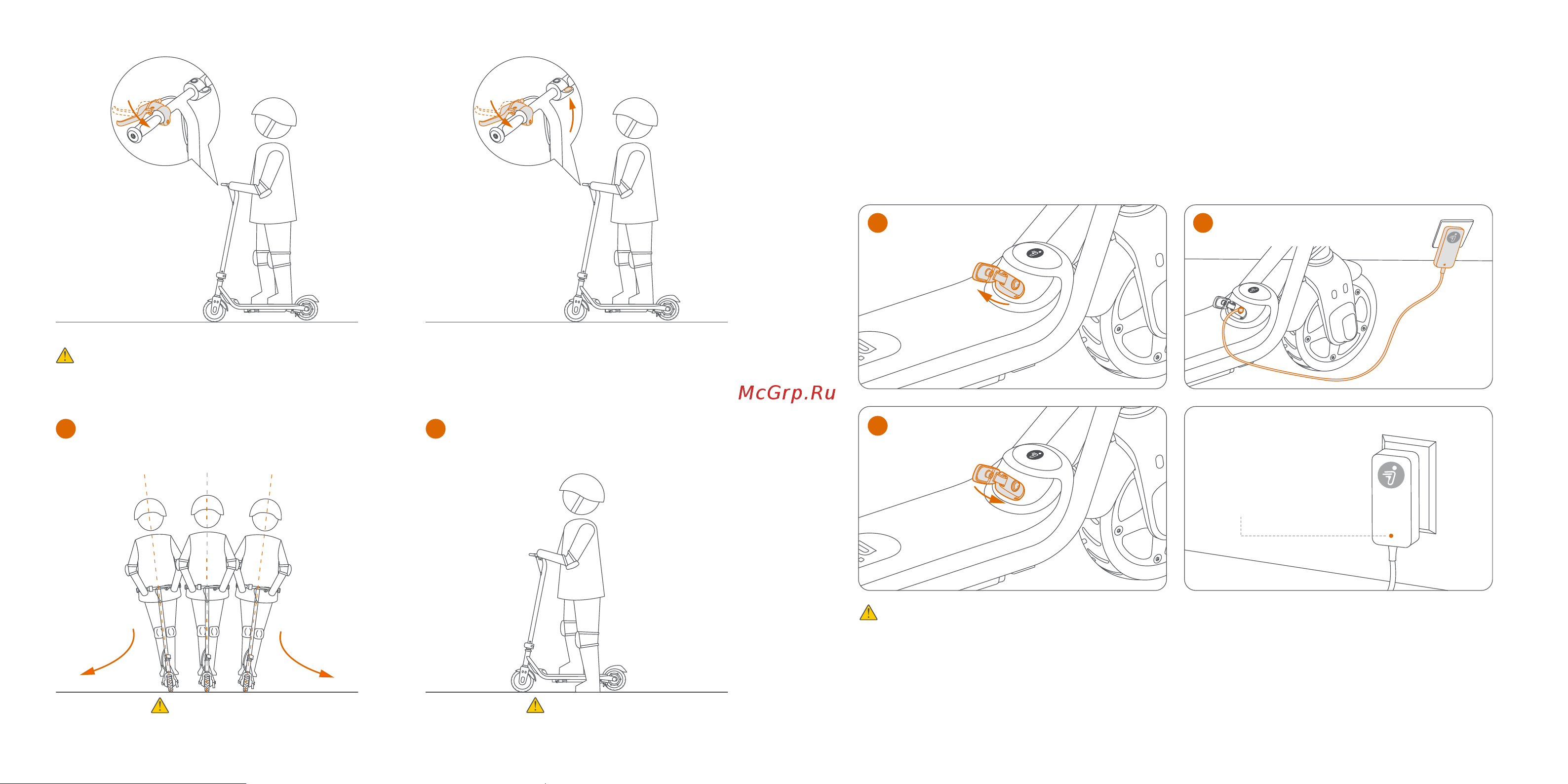 McGrp.Ru