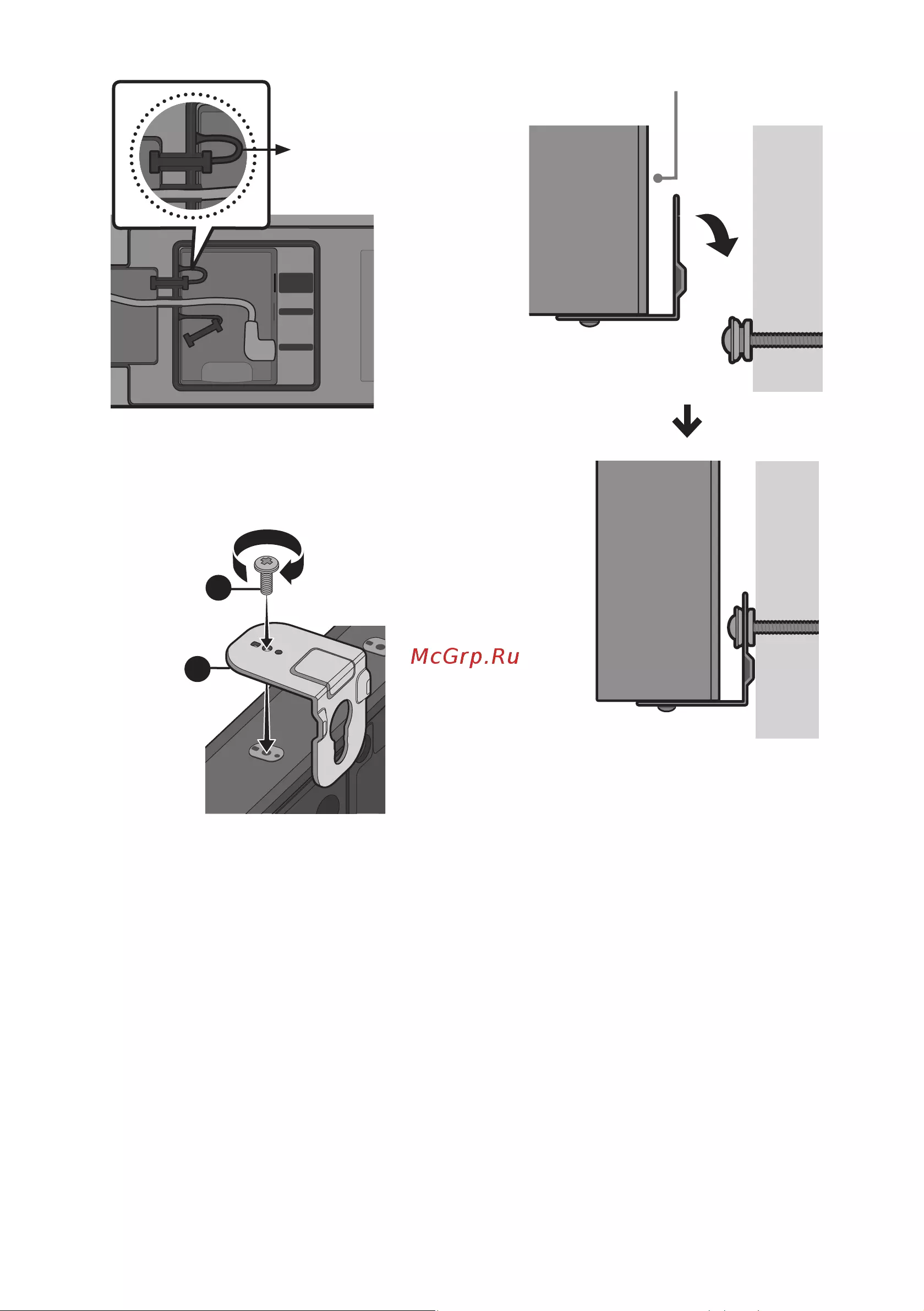 McGrp.Ru