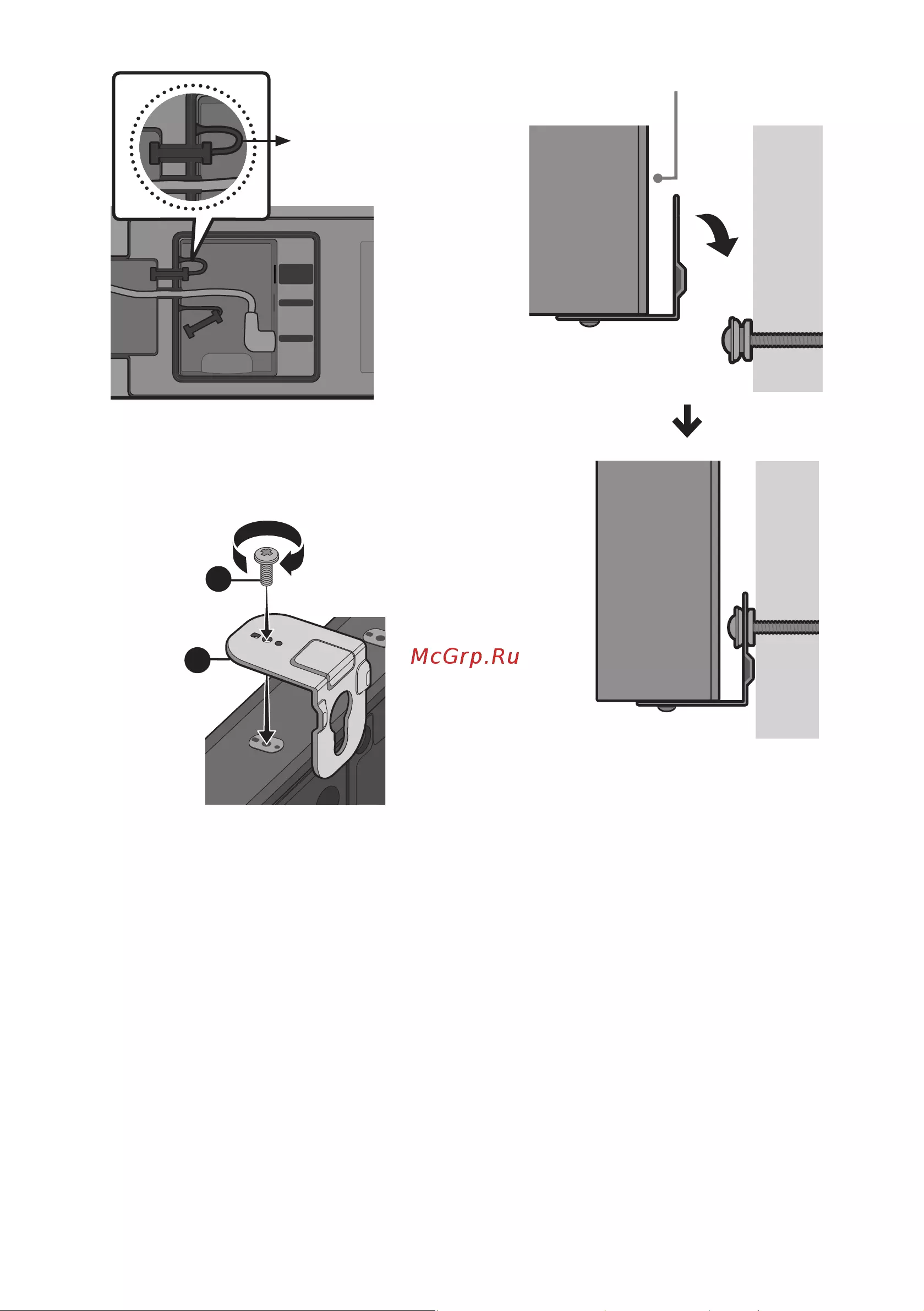 McGrp.Ru