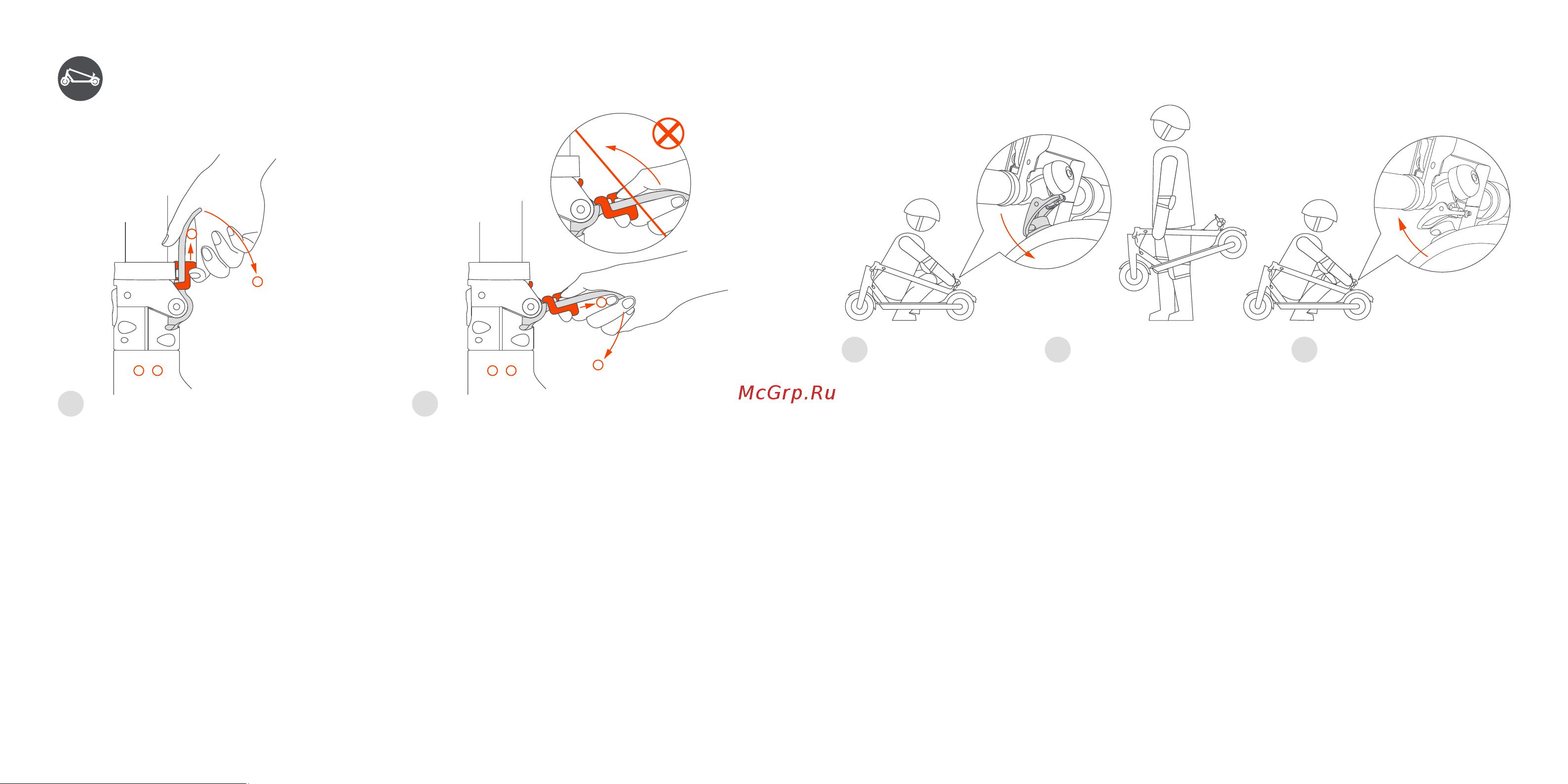 McGrp.Ru