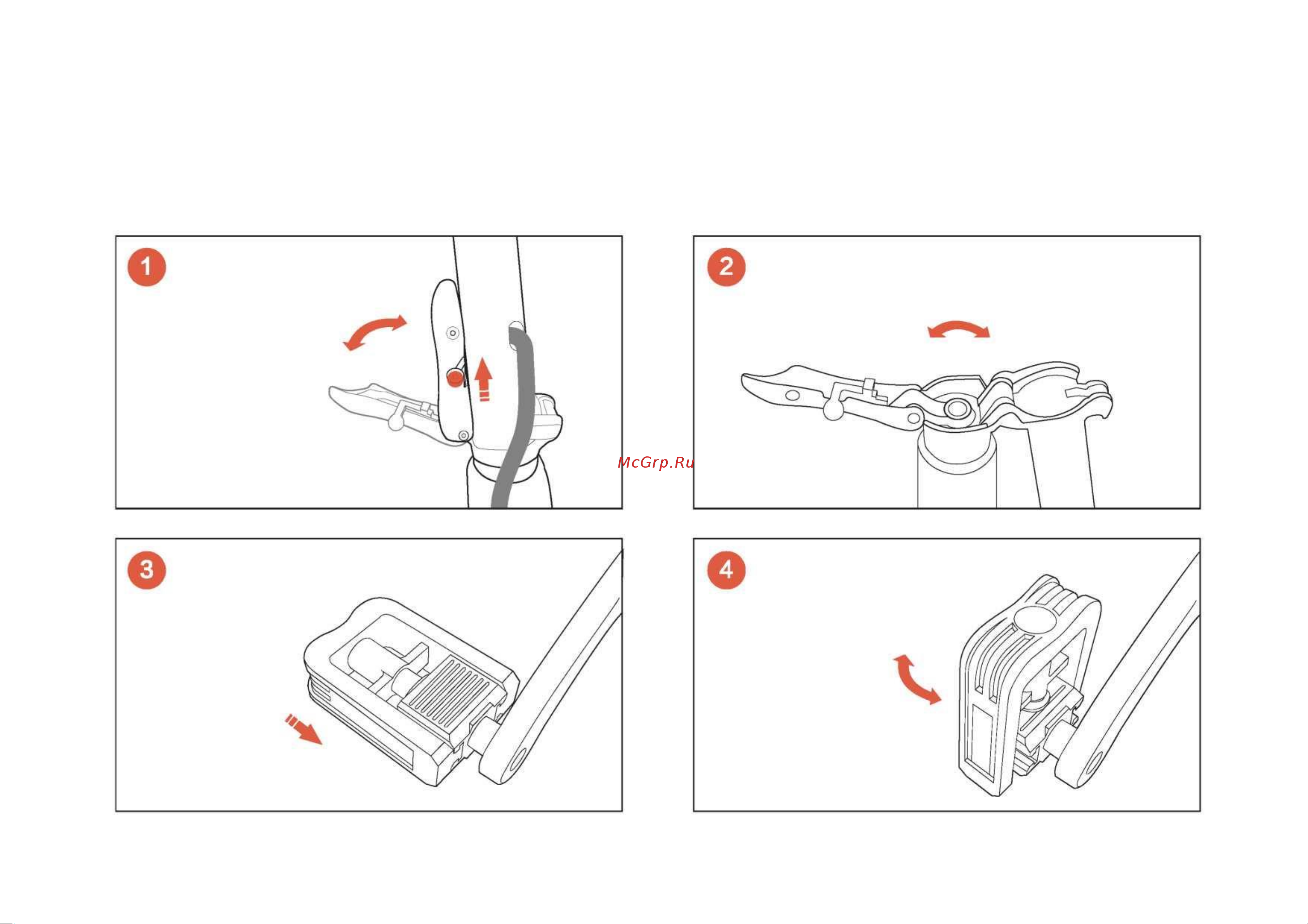 1

2

McGrp.Ru

3

4