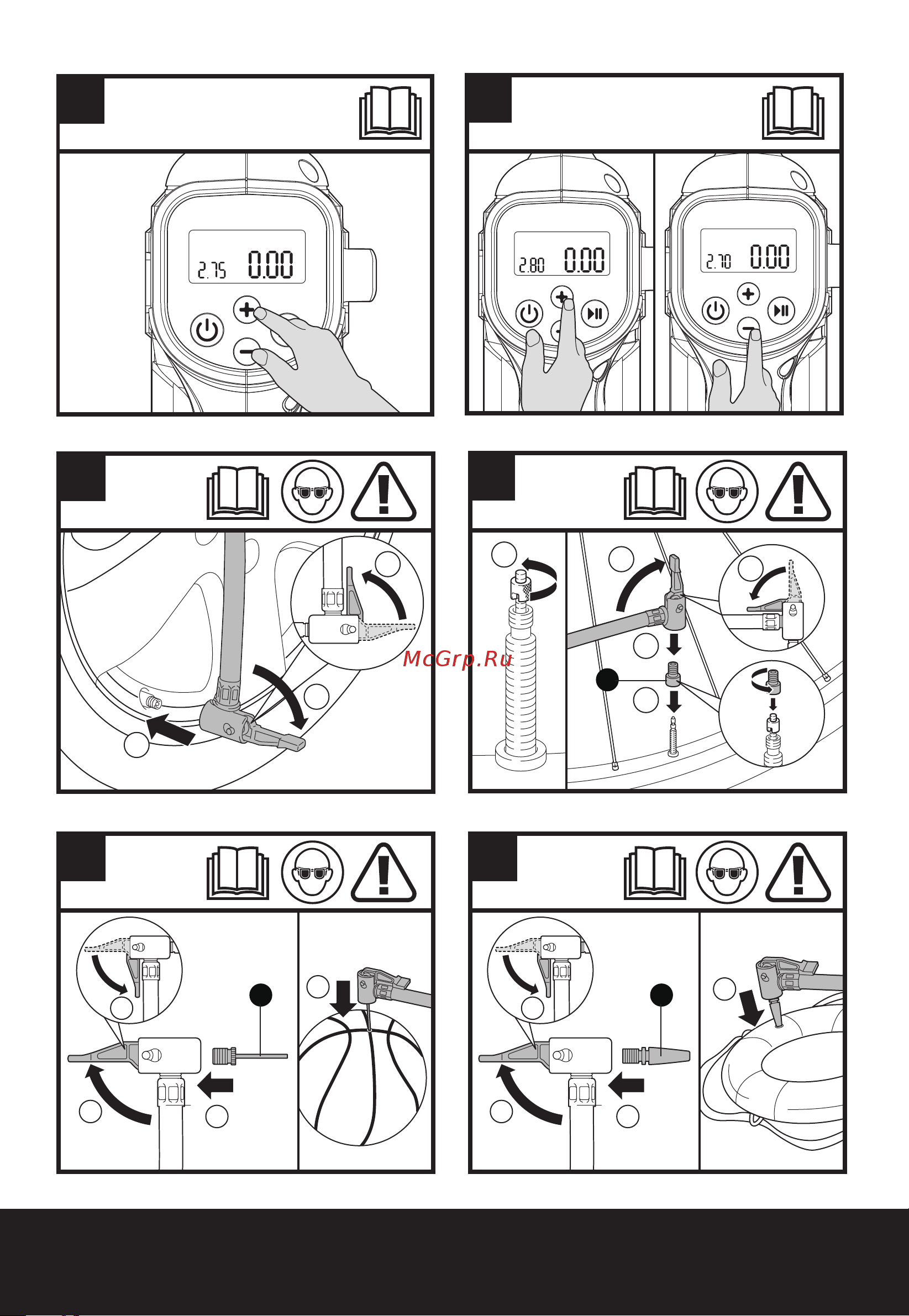 2.75 0.00

2.80 0.00

2.70 0.00

McGrp.Ru