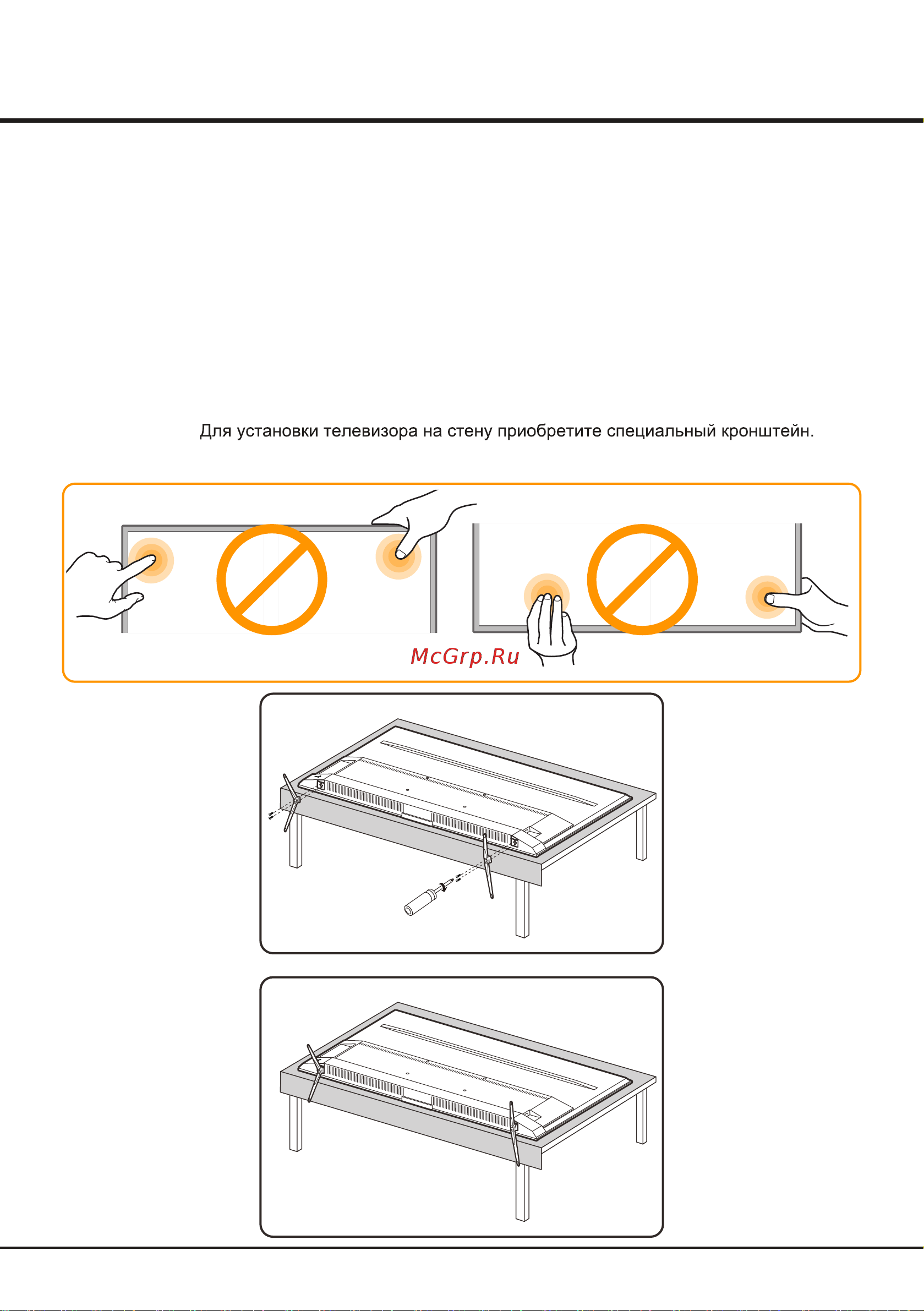 Для установки телевизора на стену приобретите специальный кронштейн.

McGrp.Ru