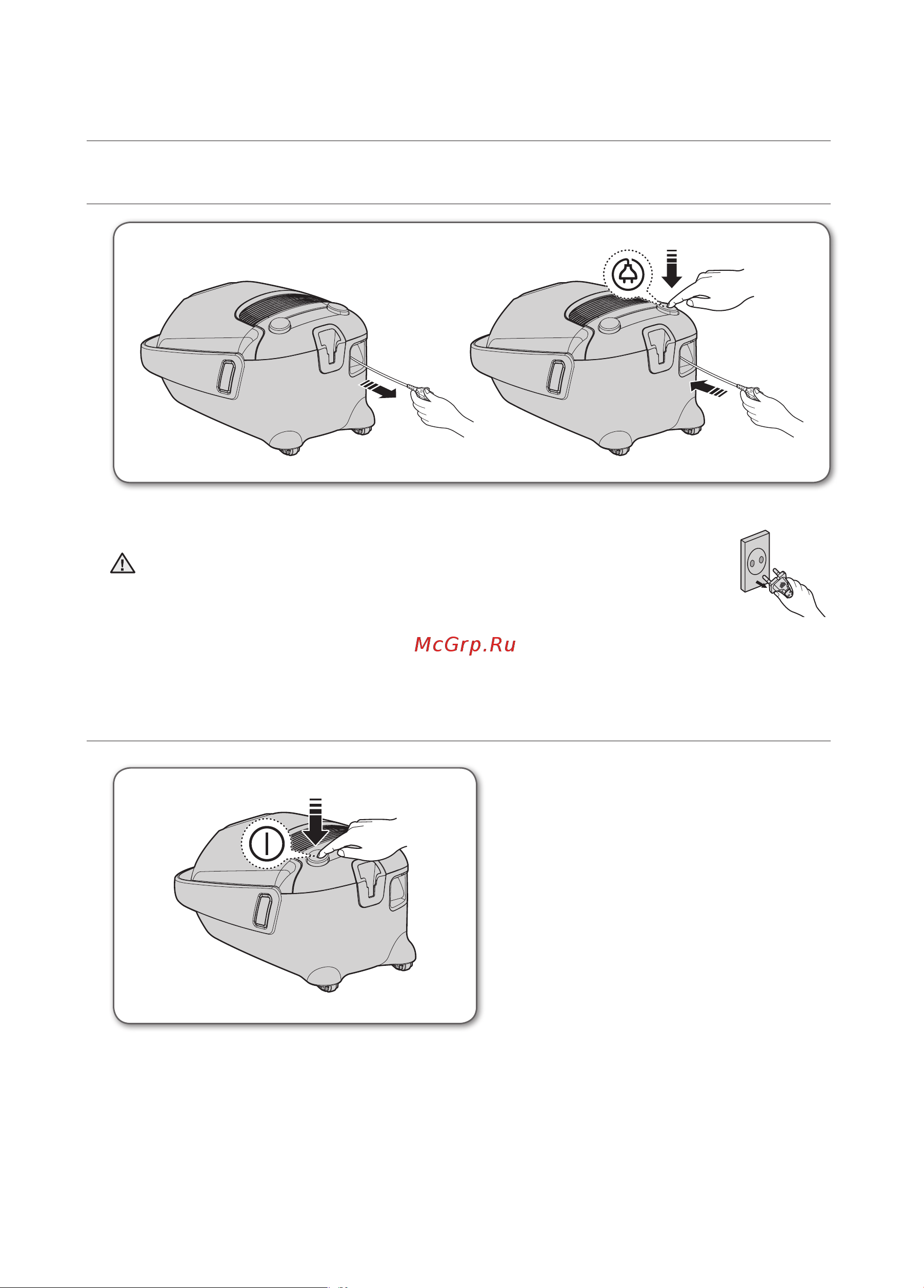 McGrp.Ru