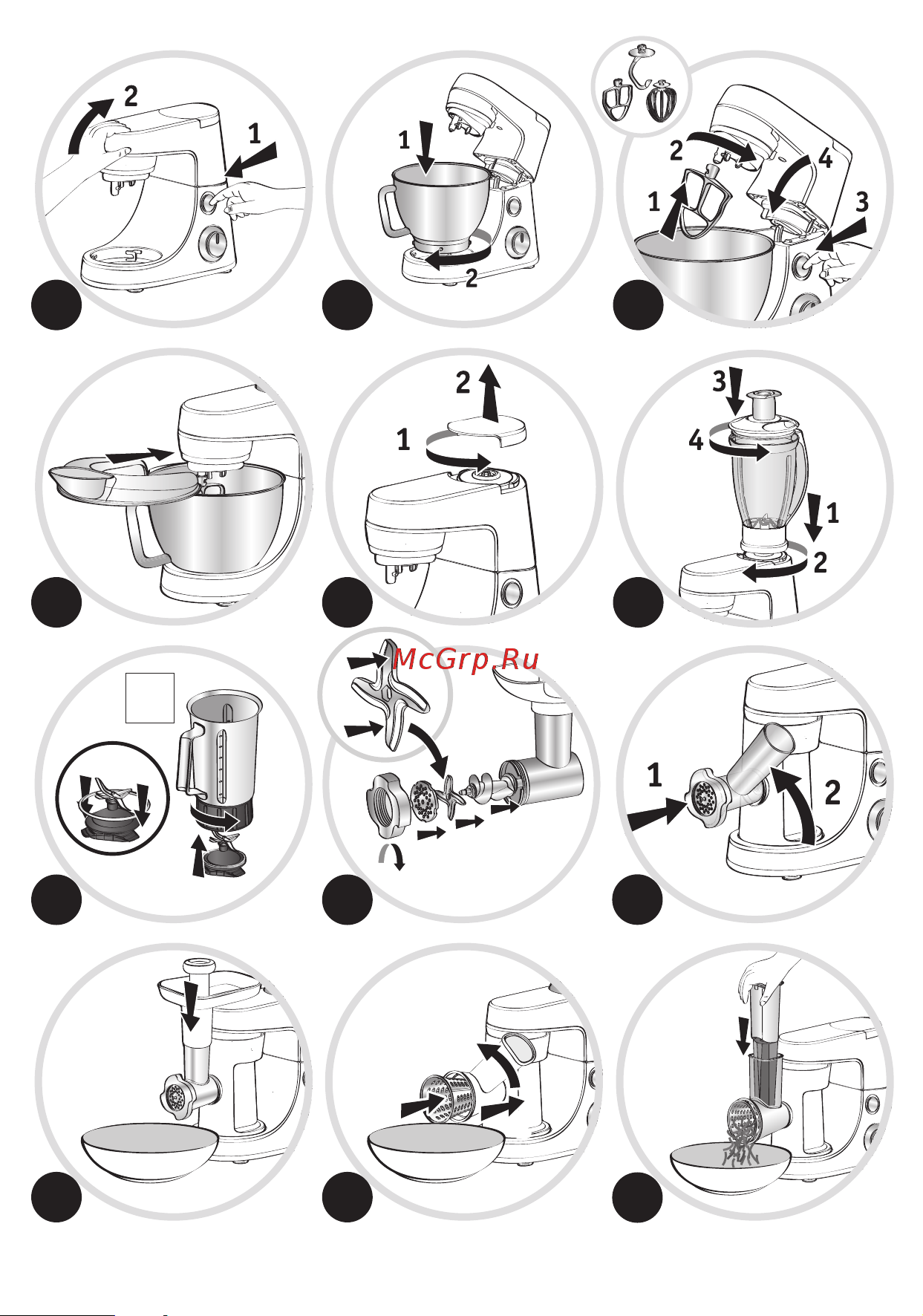 2
1

1
2

2
4
1
3

2
1

3
4
1
2

McGrp.Ru

1
2