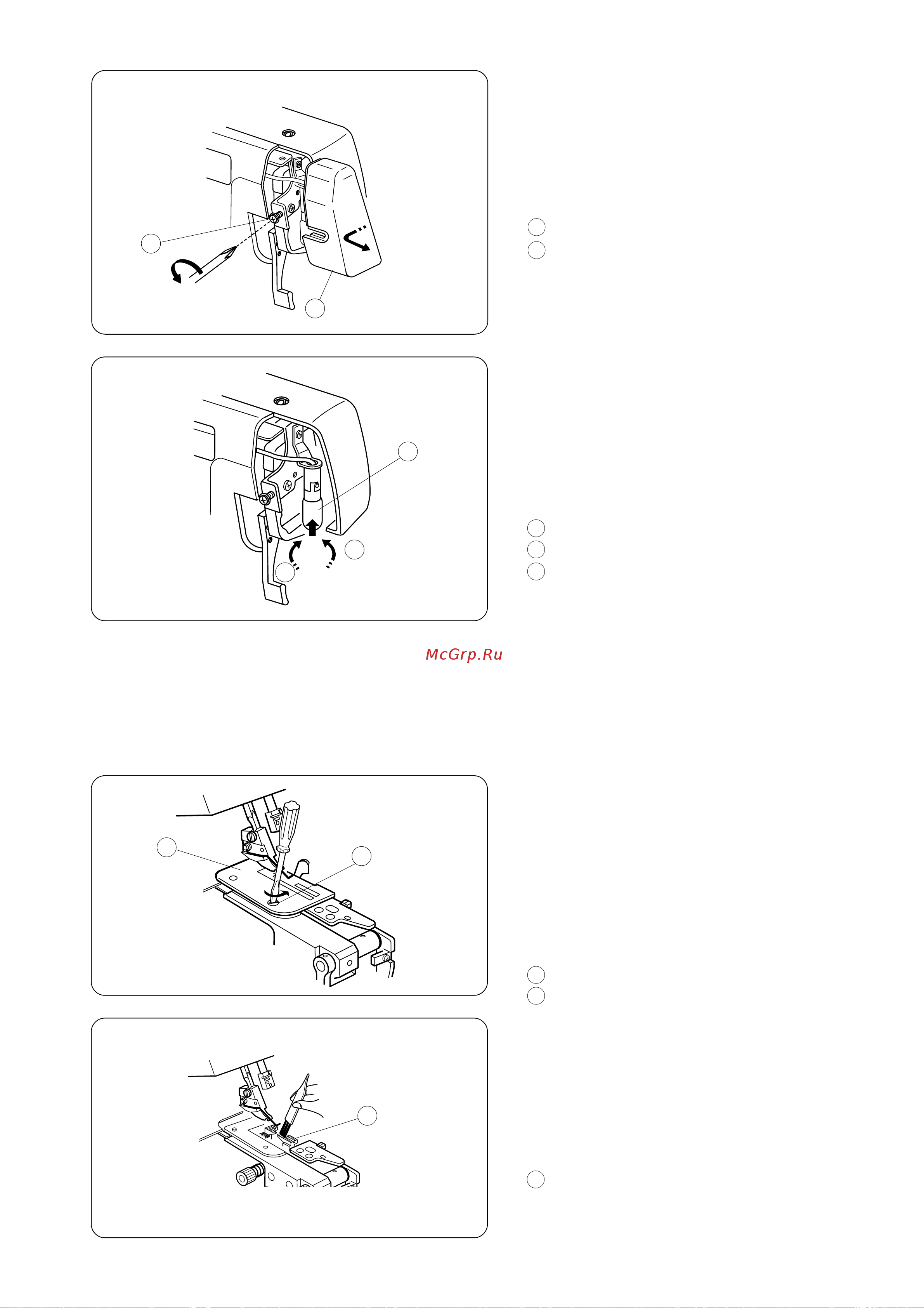 McGrp.Ru