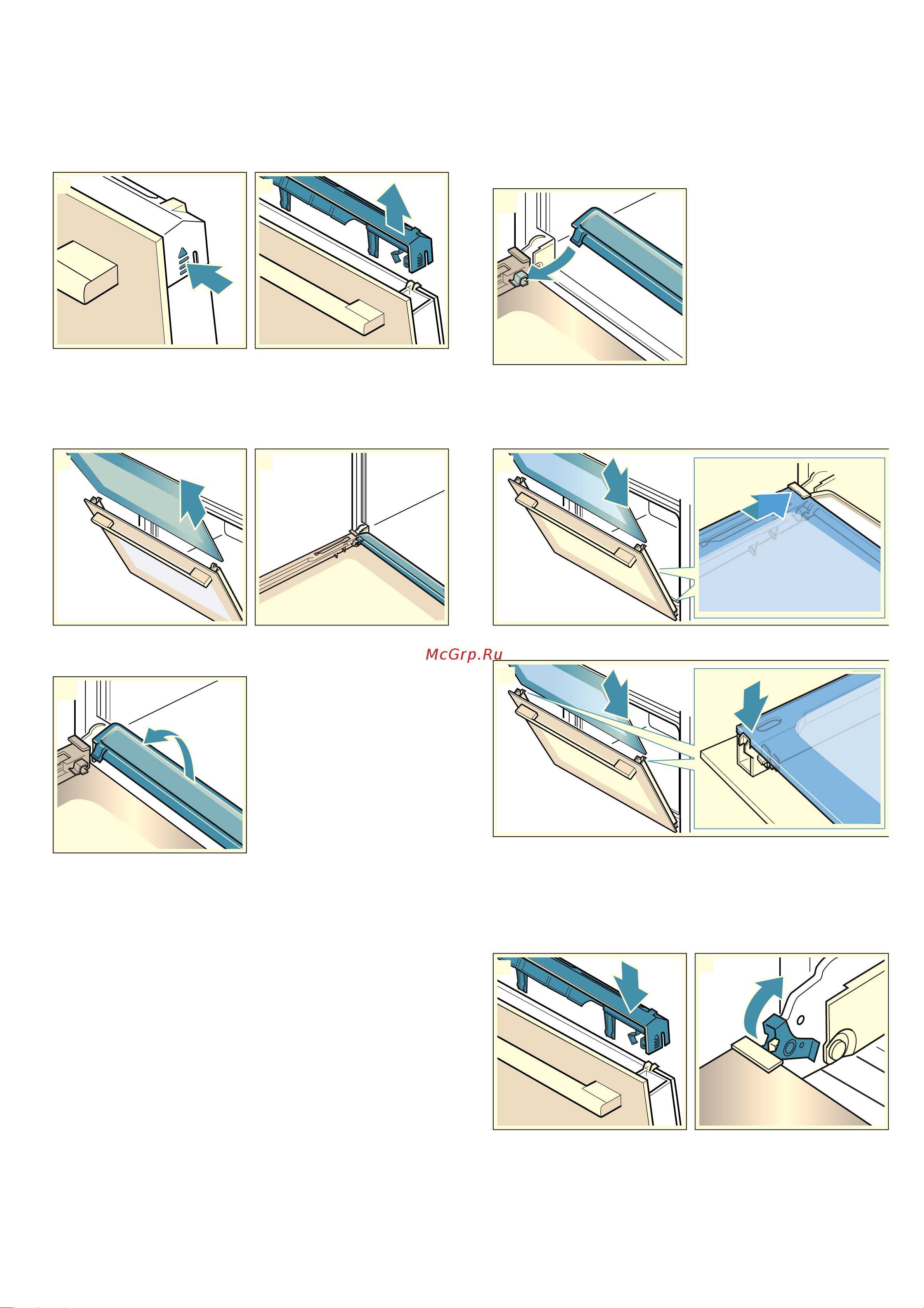 McGrp.Ru