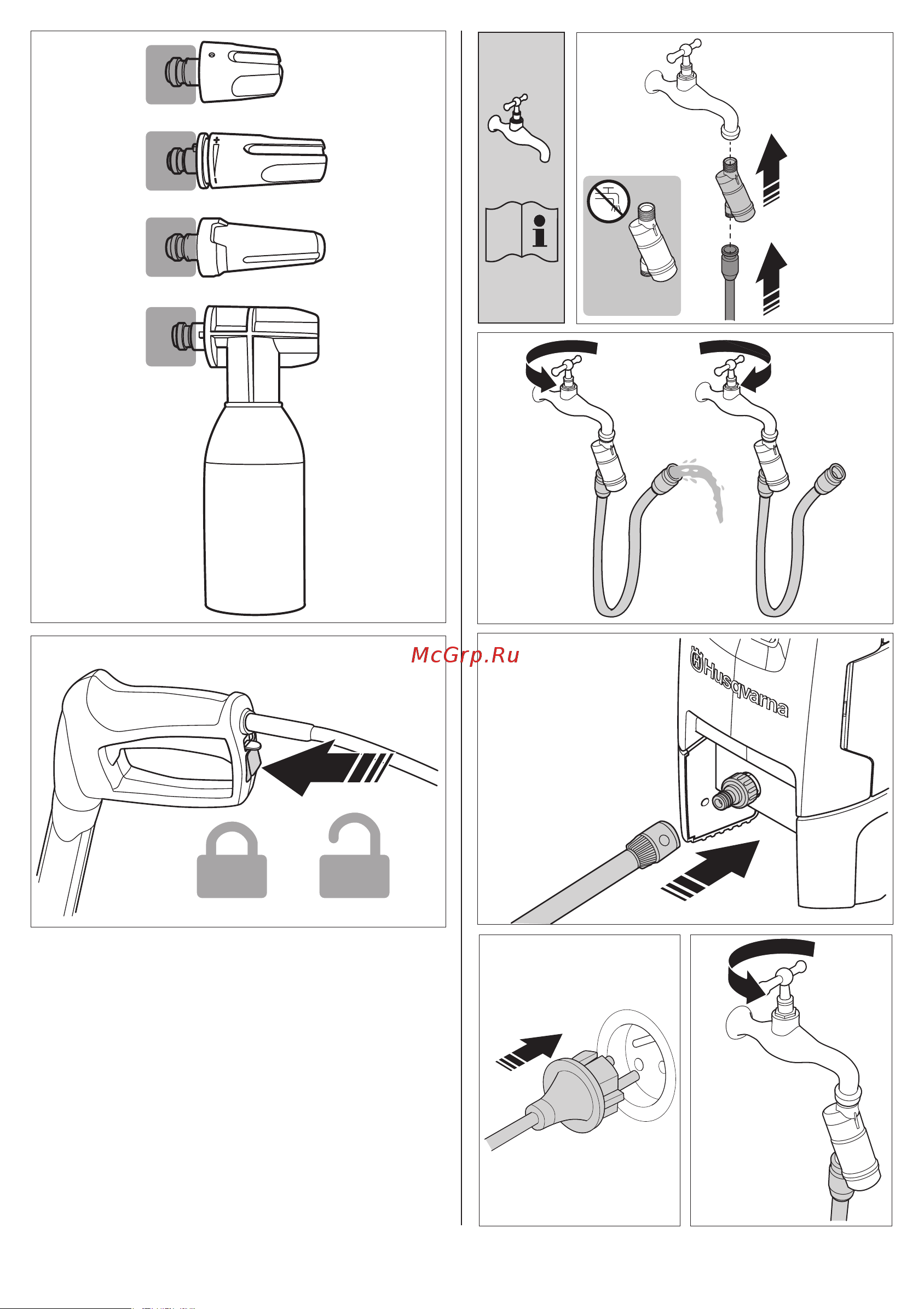 McGrp.Ru

Husqvarna