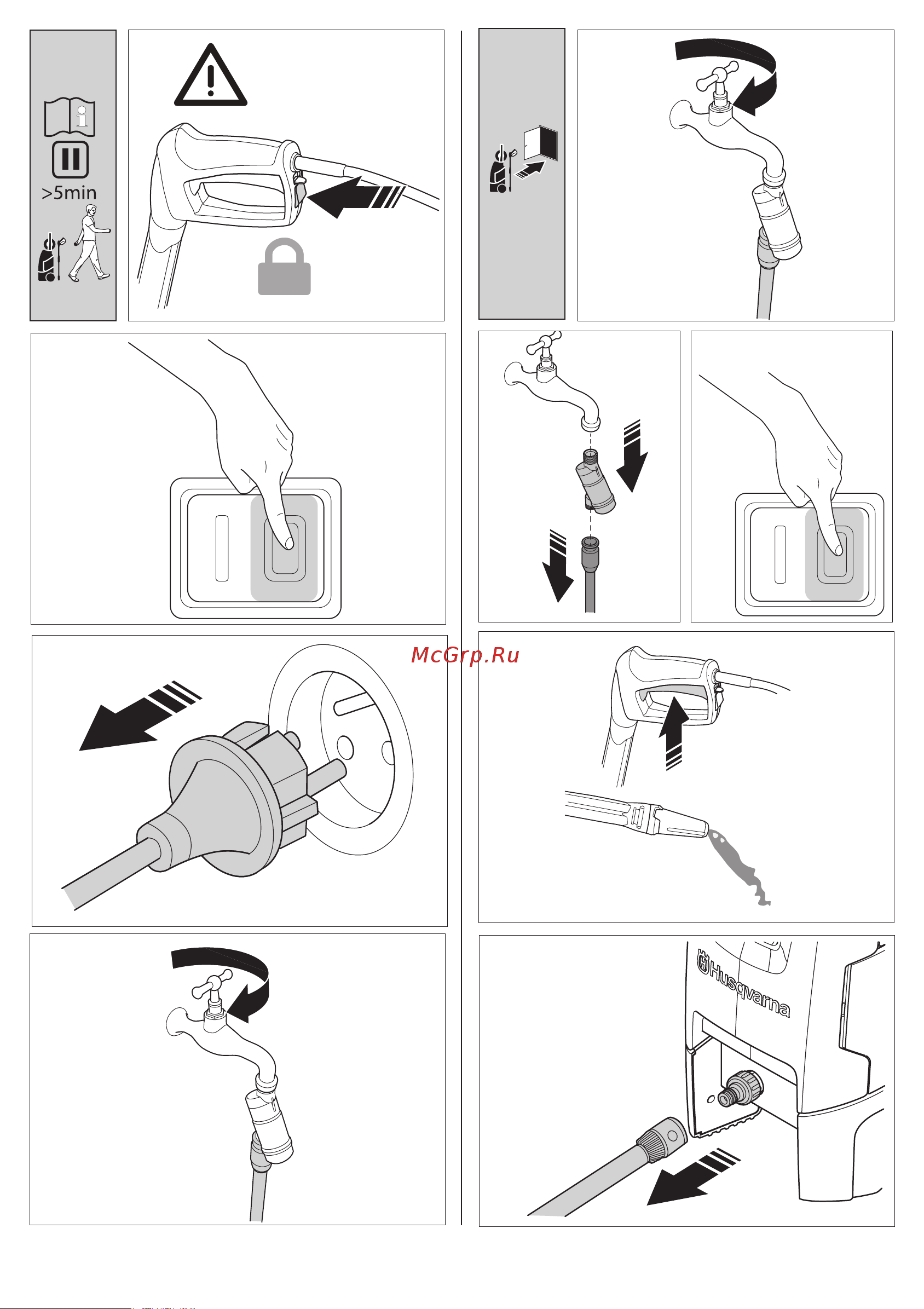 >5min

McGrp.Ru

Husqvarna