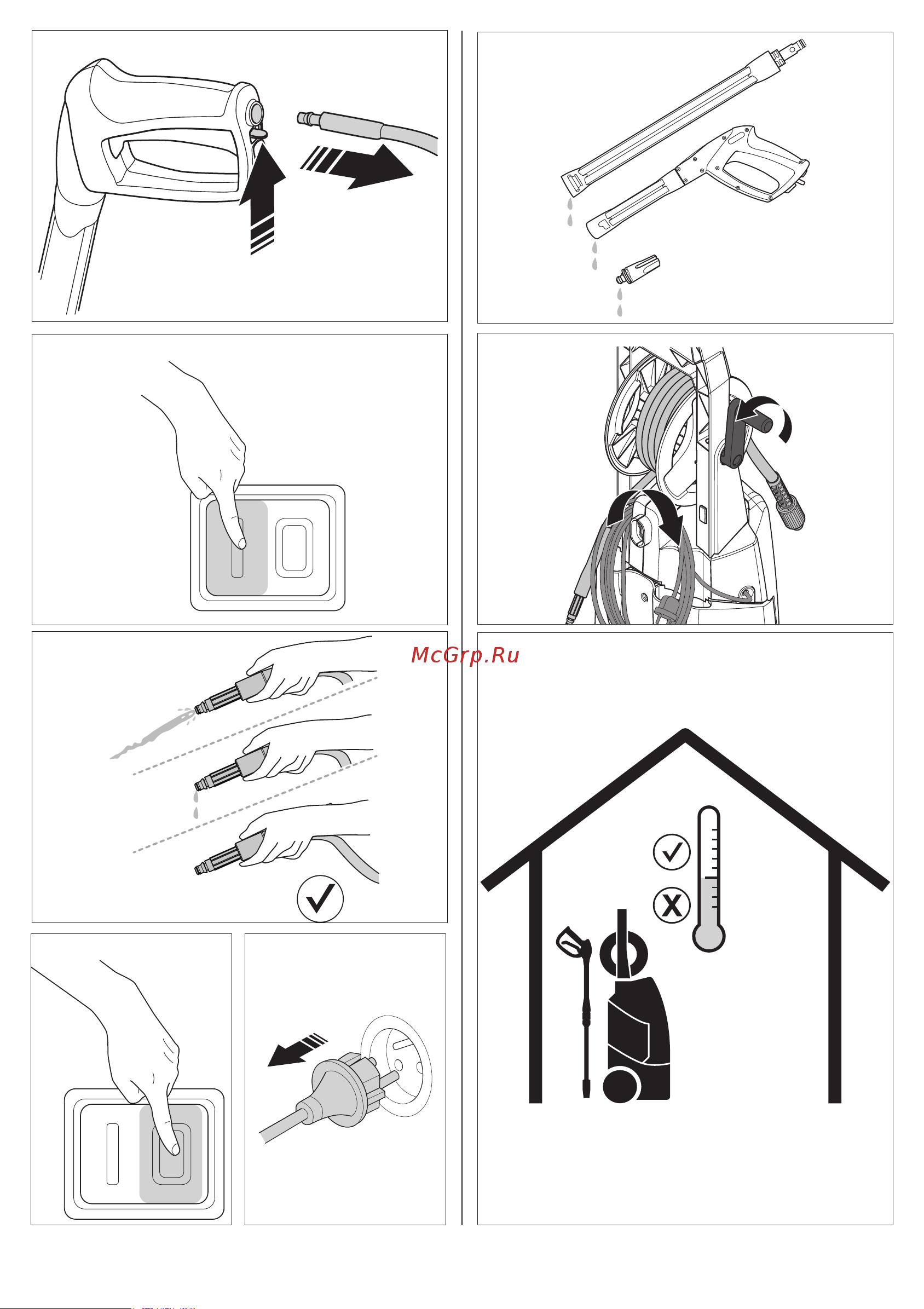 McGrp.Ru