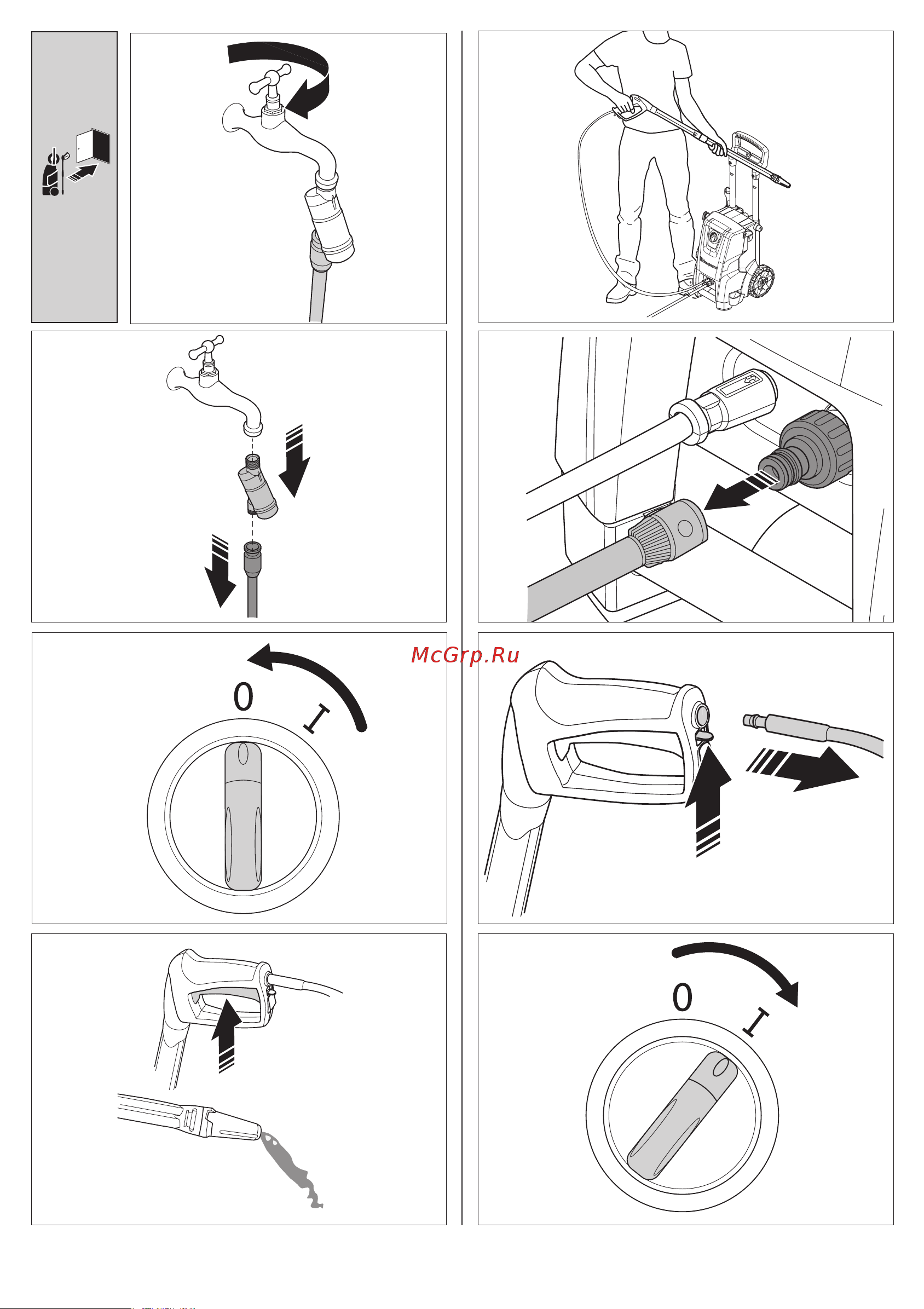 McGrp.Ru

0
I

0
I