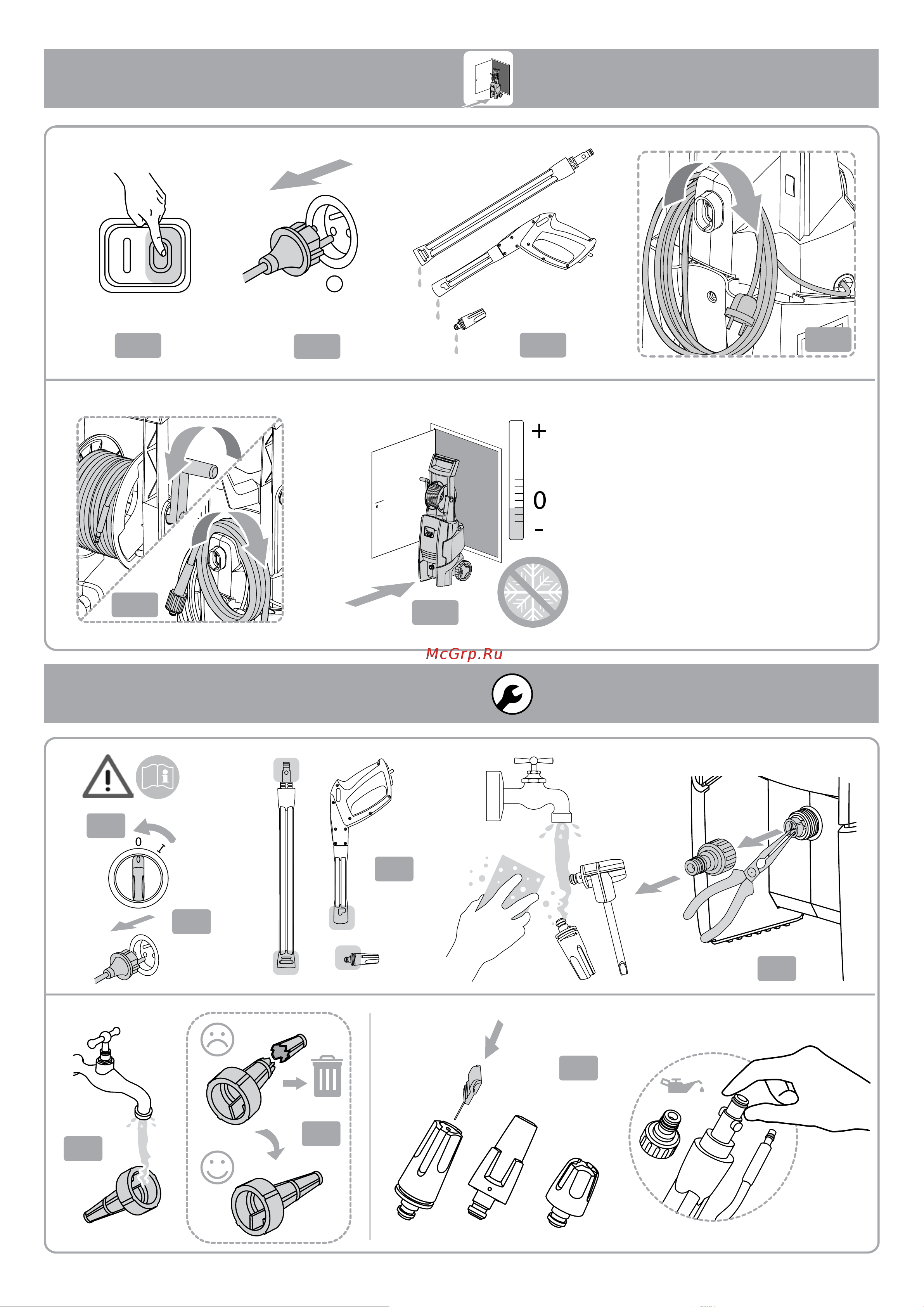 +

0

-

McGrp.Ru

0 I