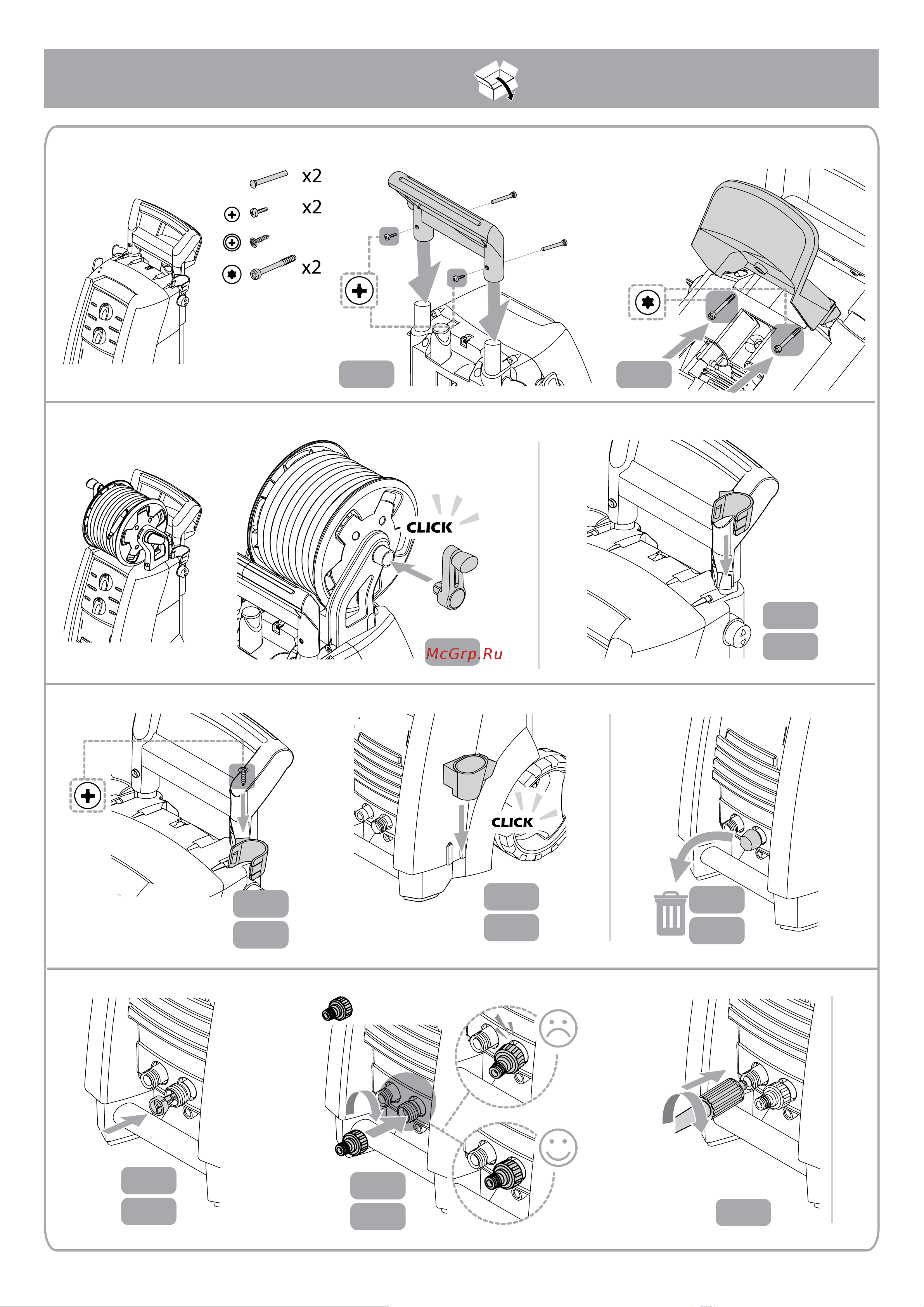 x2
x2
x2

CLICK

McGrp.Ru

CLICK