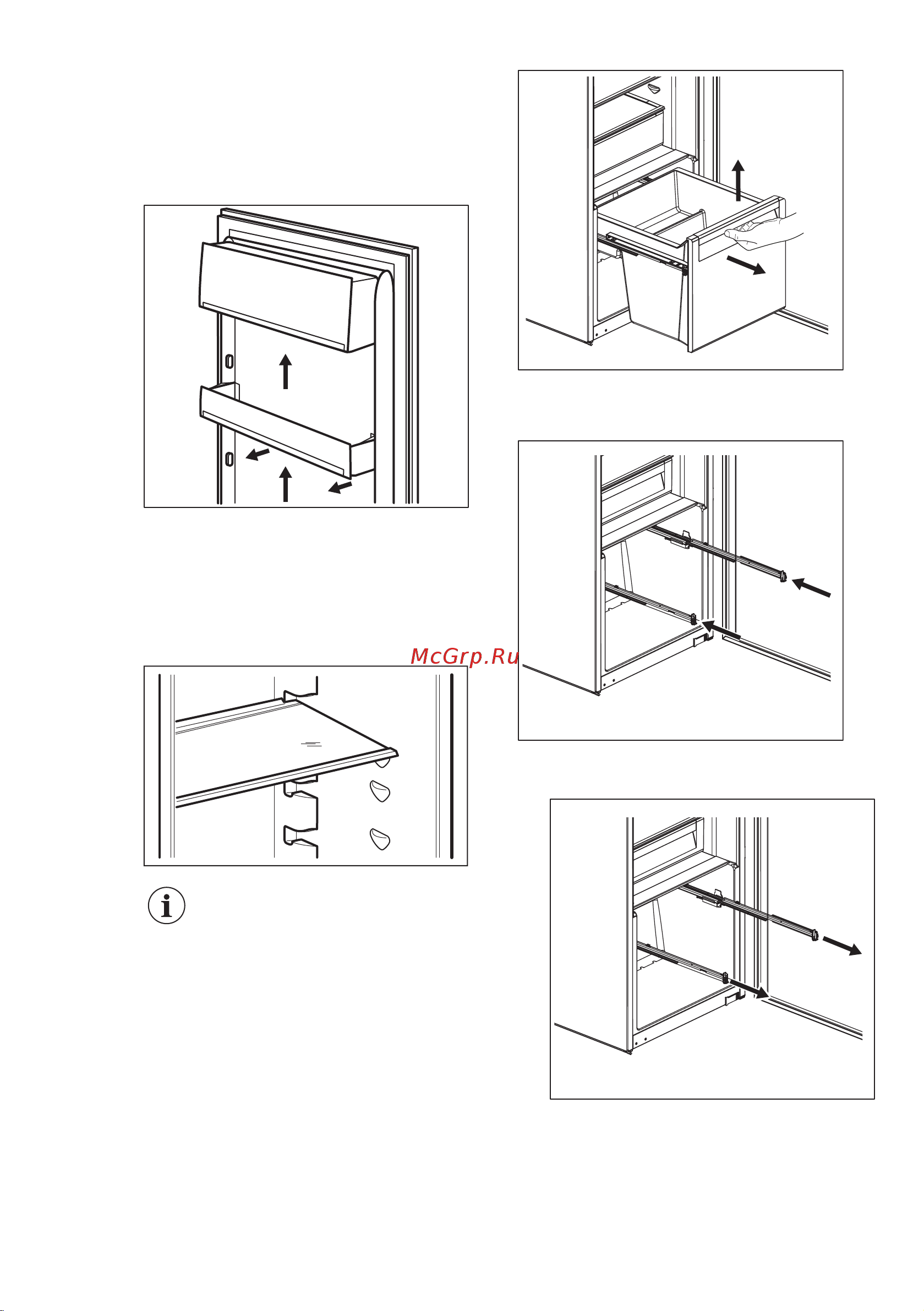 McGrp.Ru