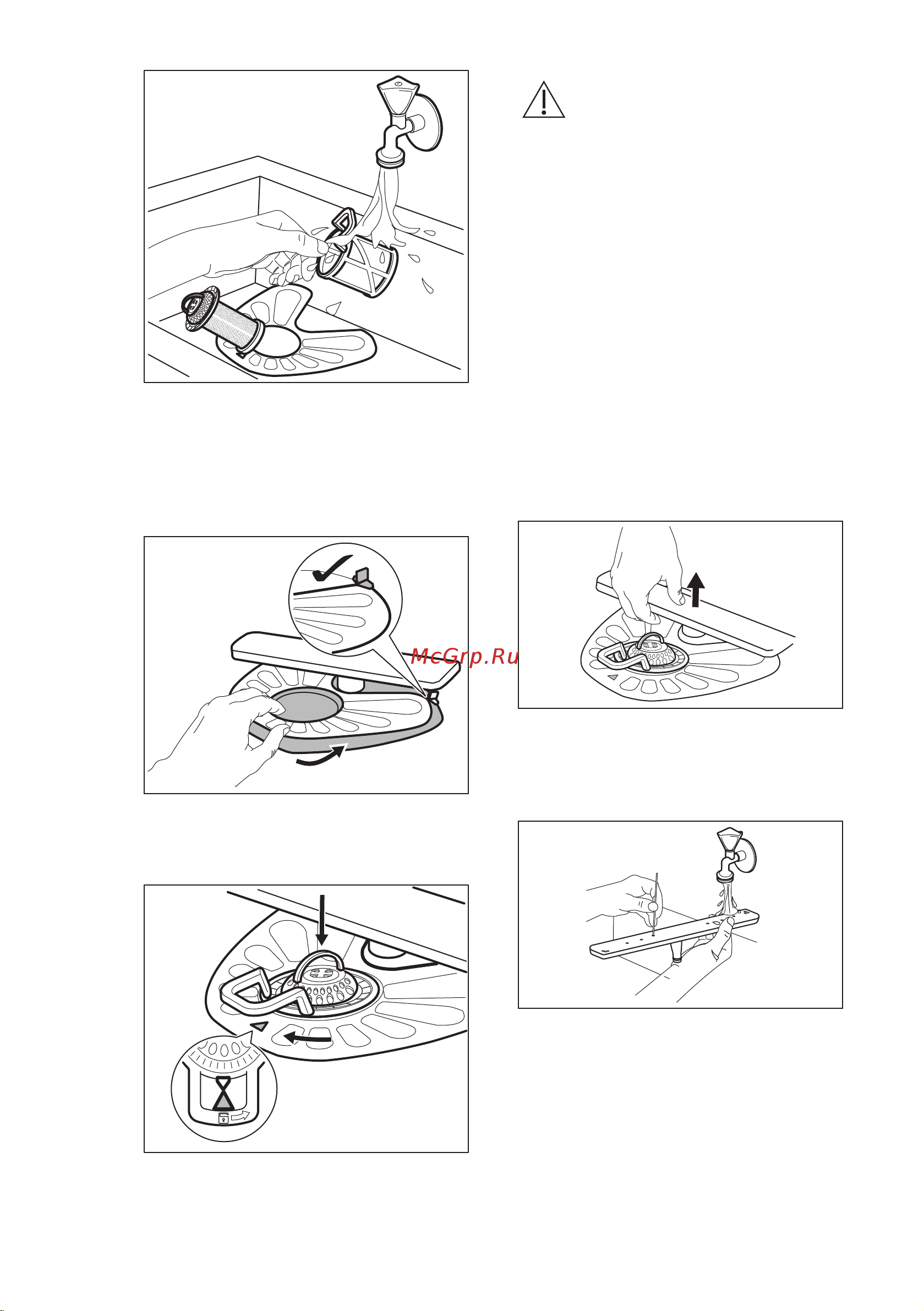 McGrp.Ru