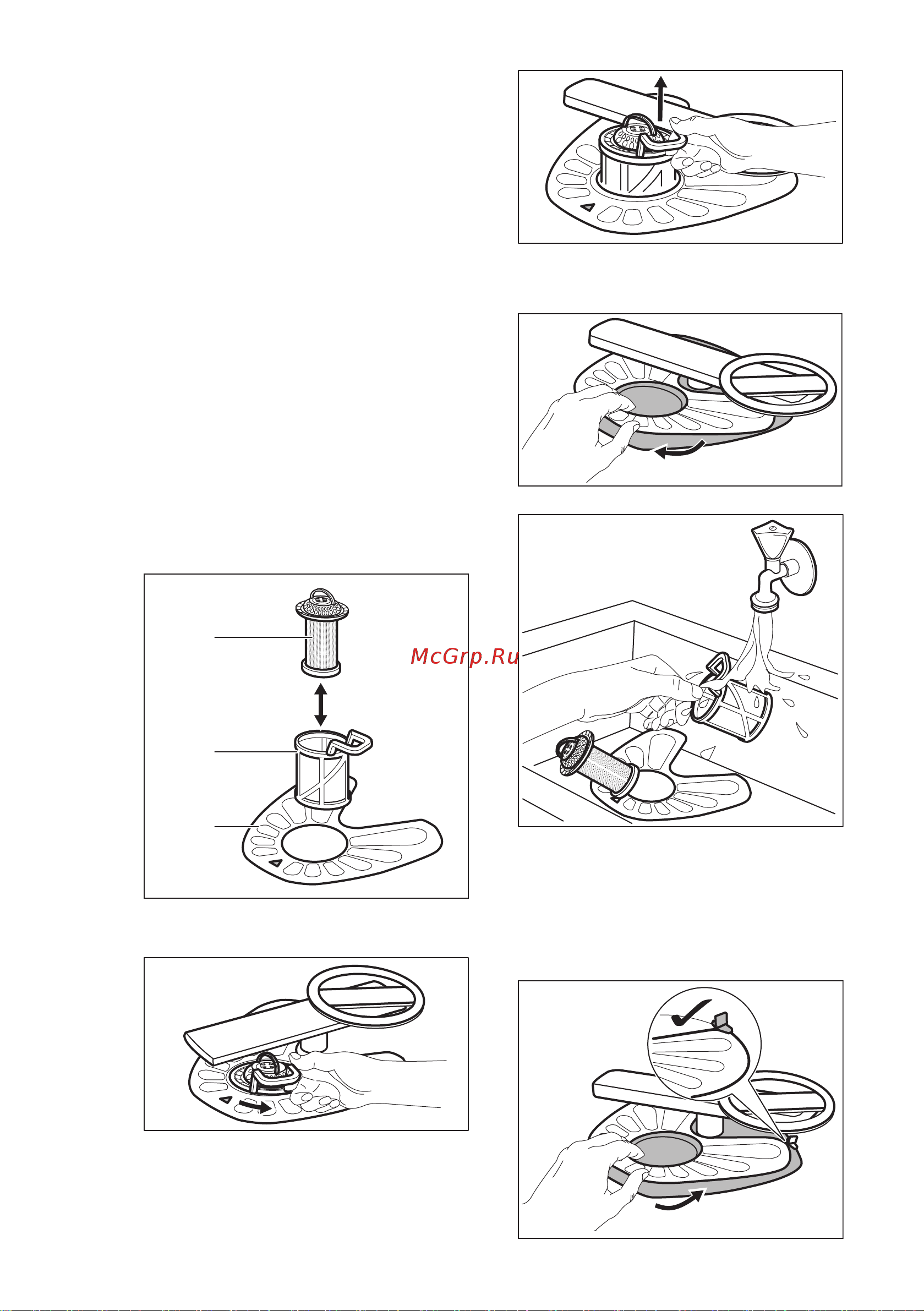 McGrp.Ru