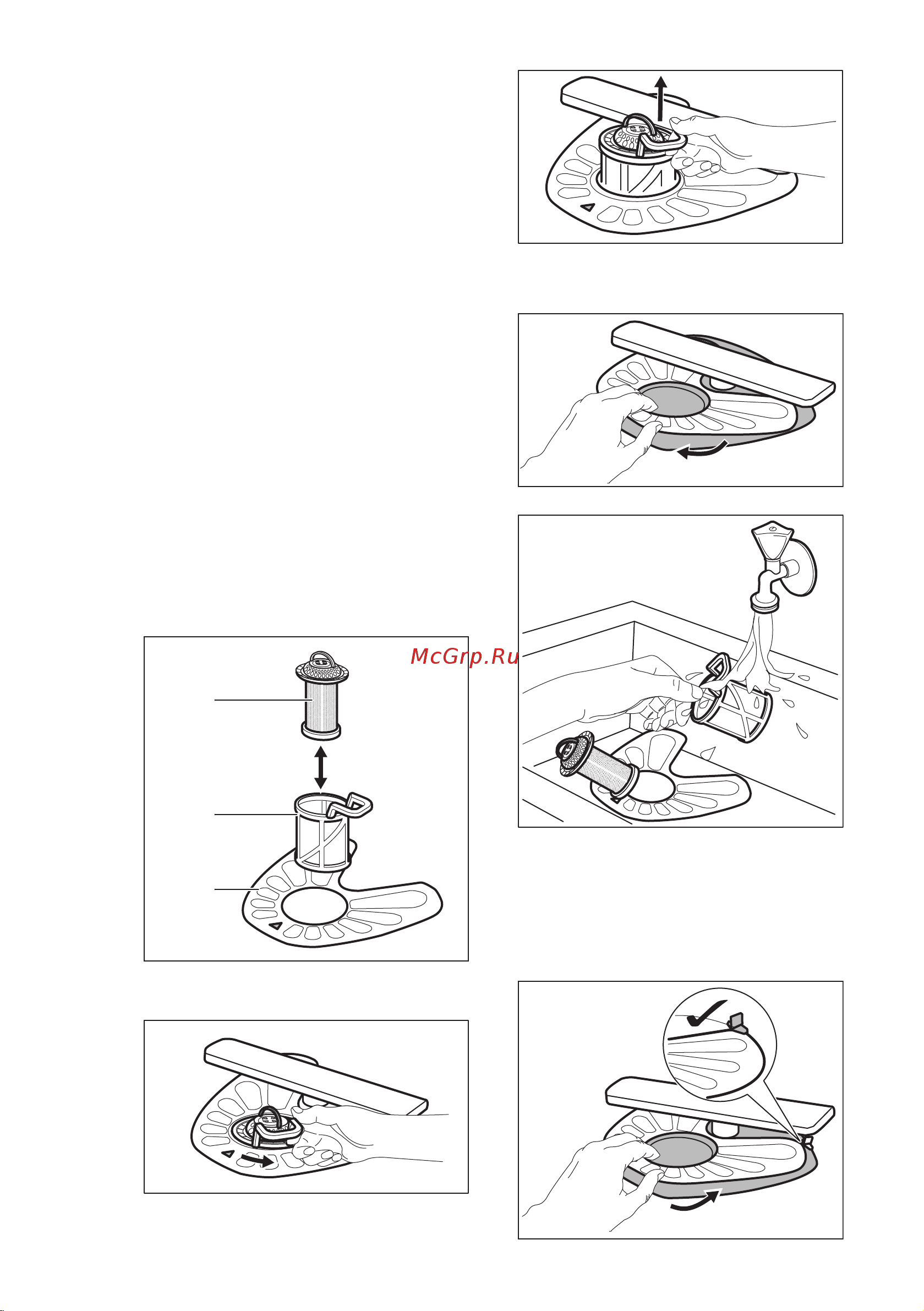 McGrp.Ru