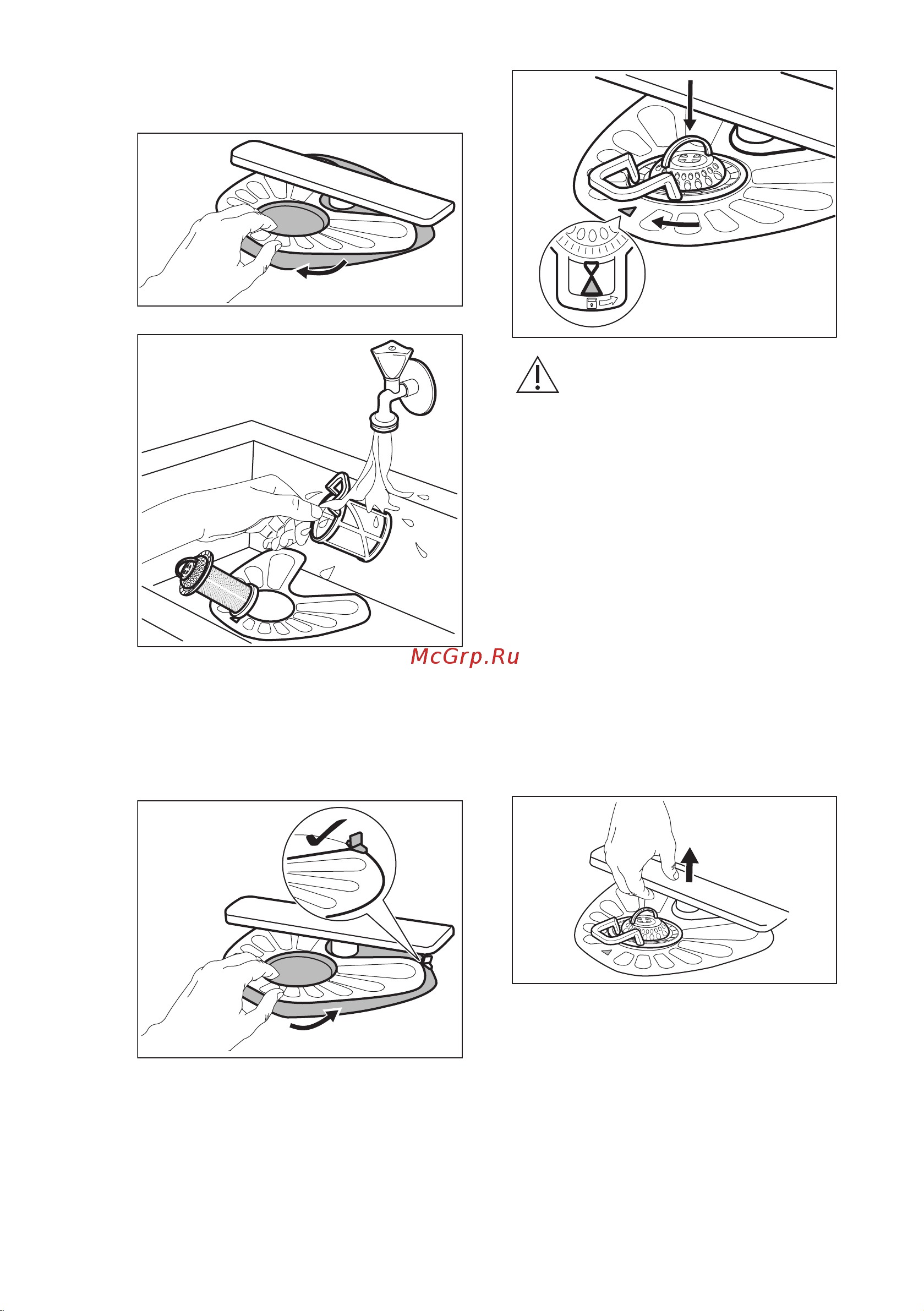 McGrp.Ru