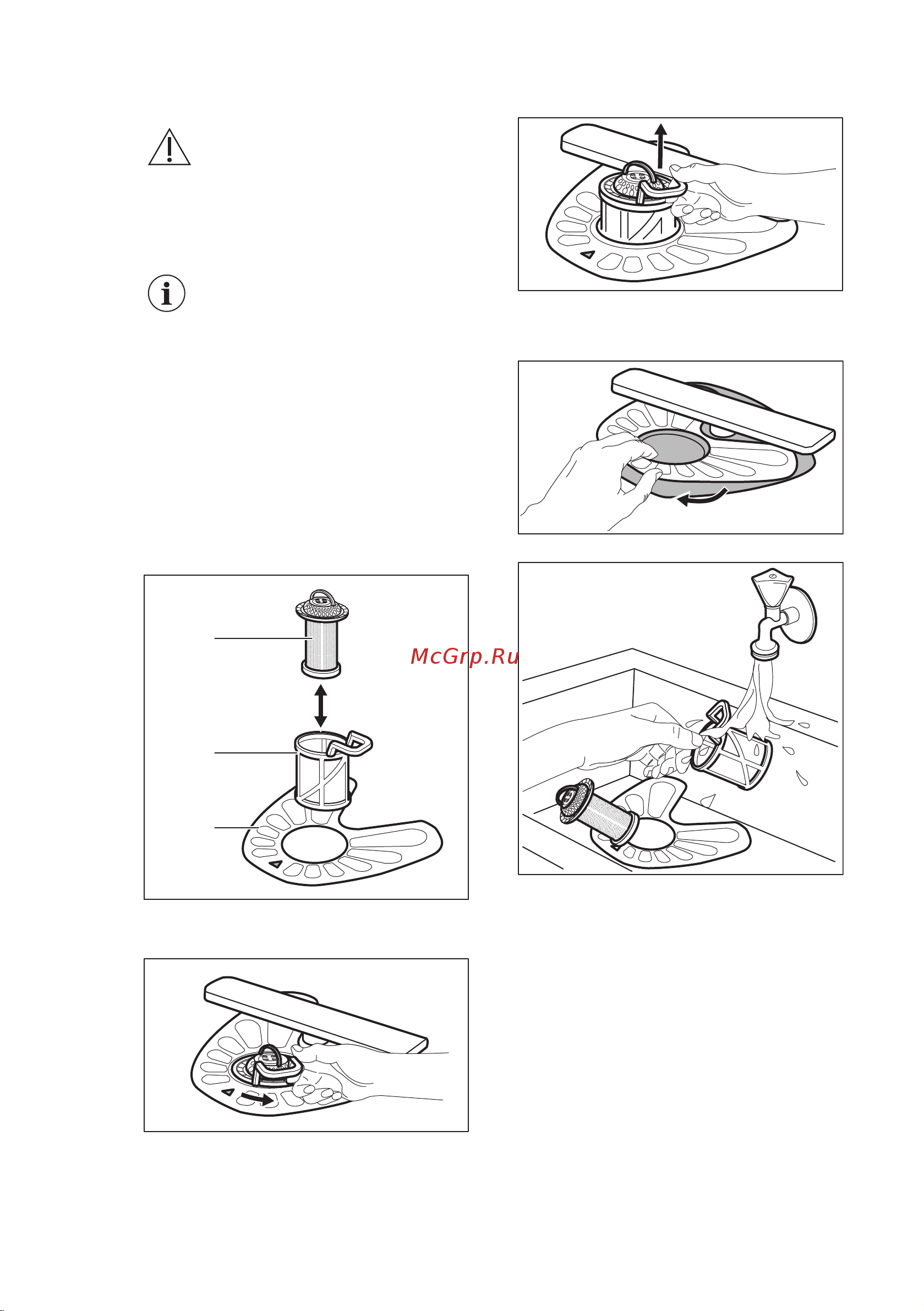 McGrp.Ru