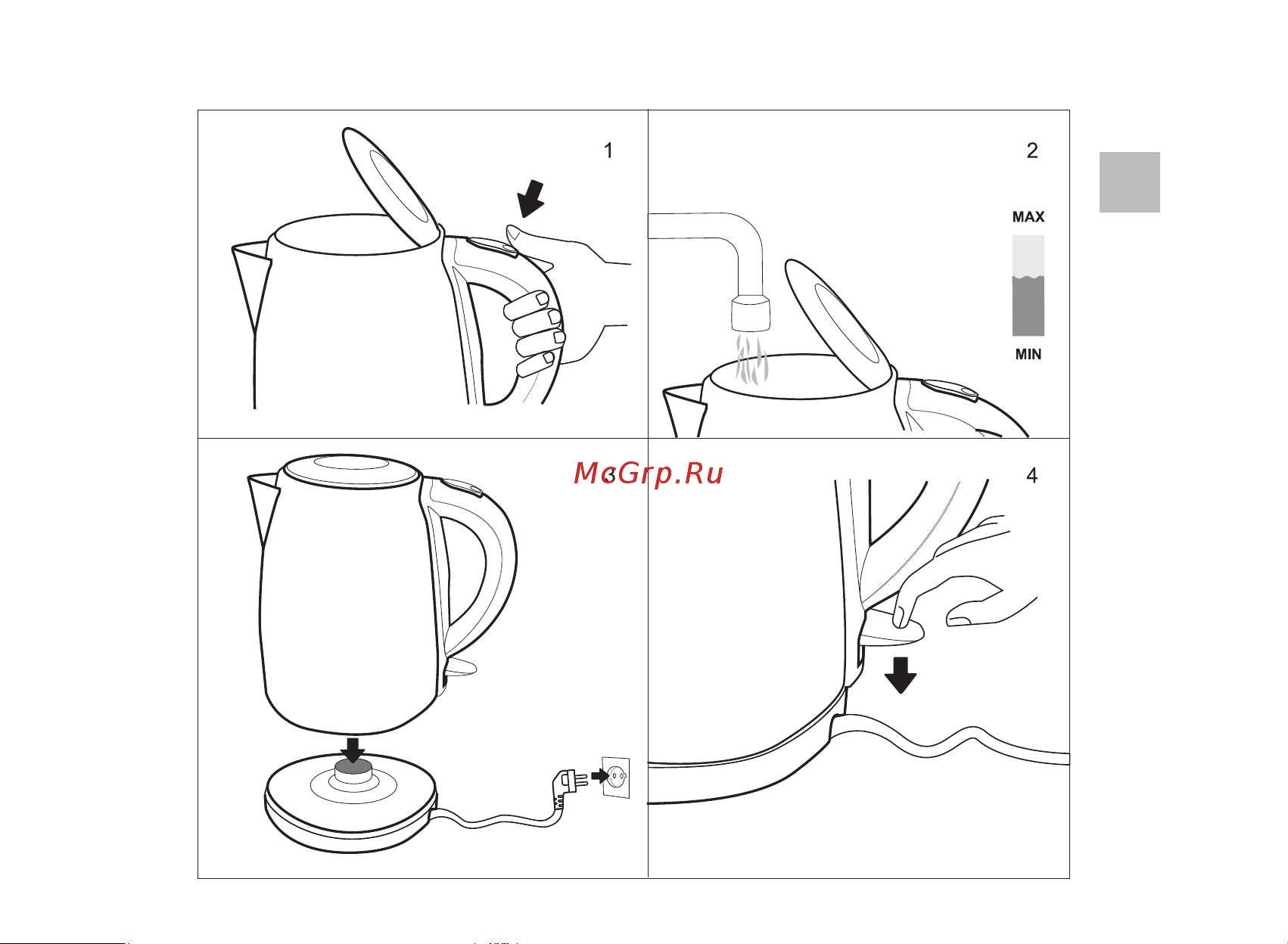 1

2

MAX

MIN

3

McGrp.Ru

4