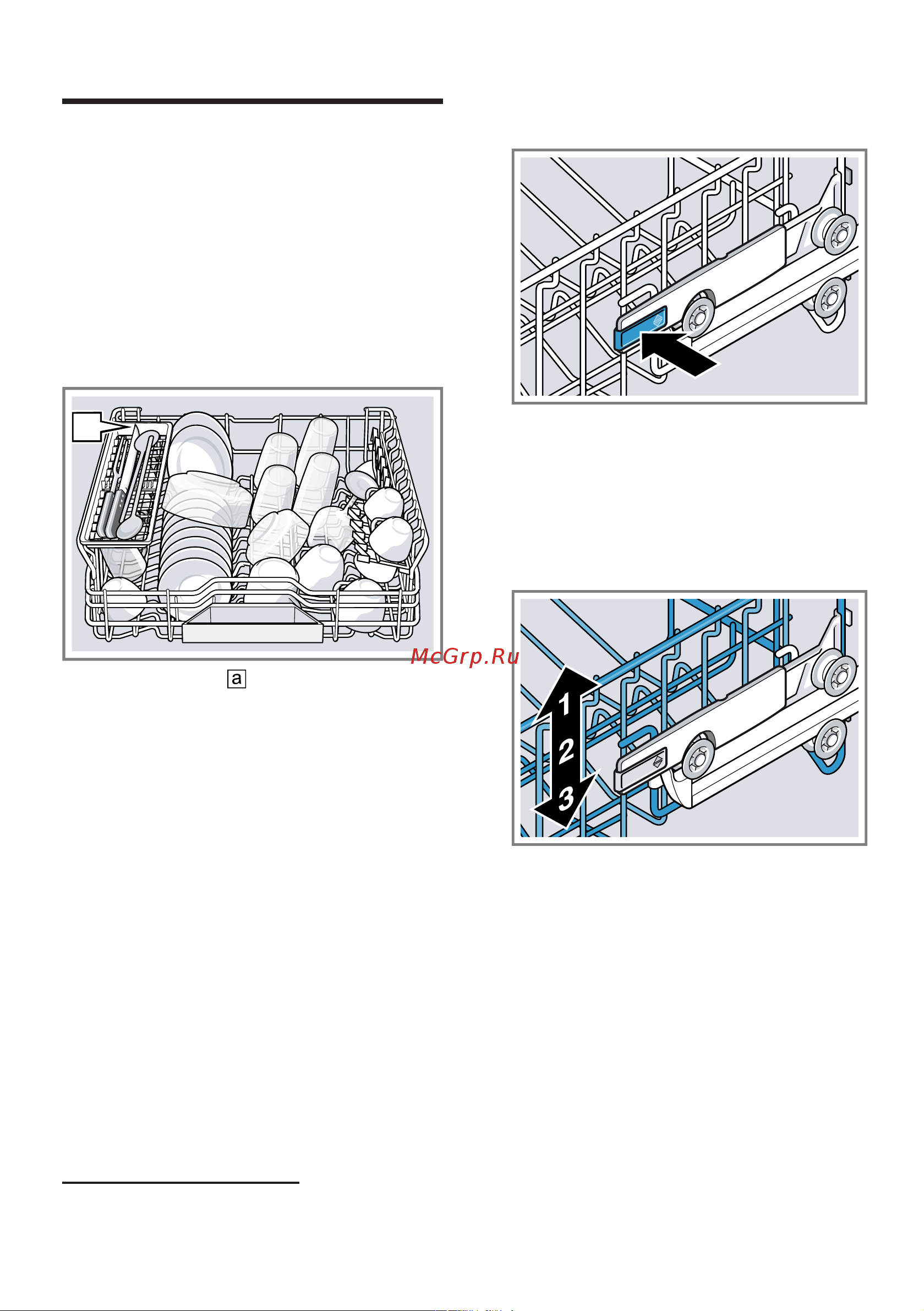 McGrp.Ru

a

1
2
3