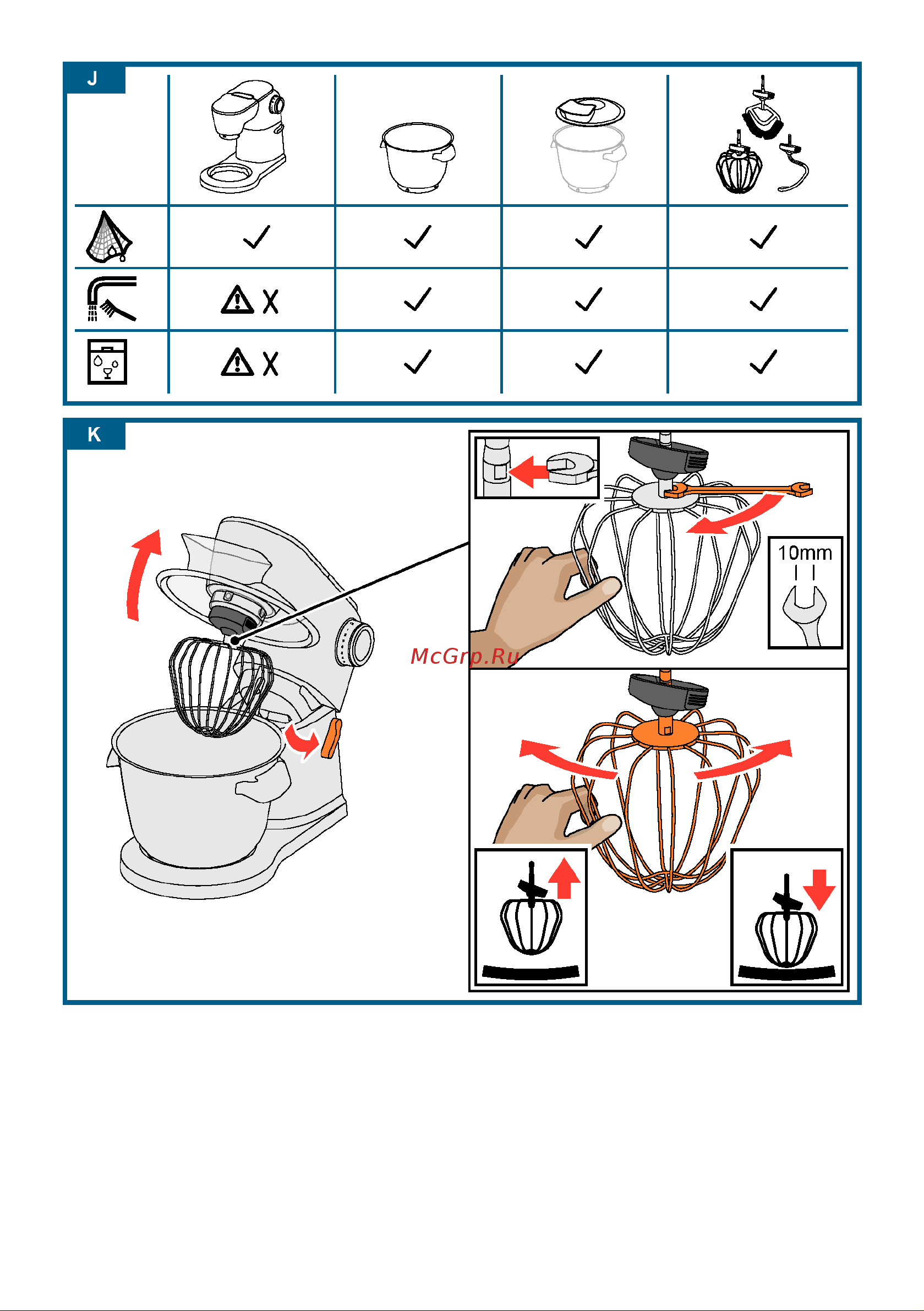 J

K

10mm

McGrp.Ru