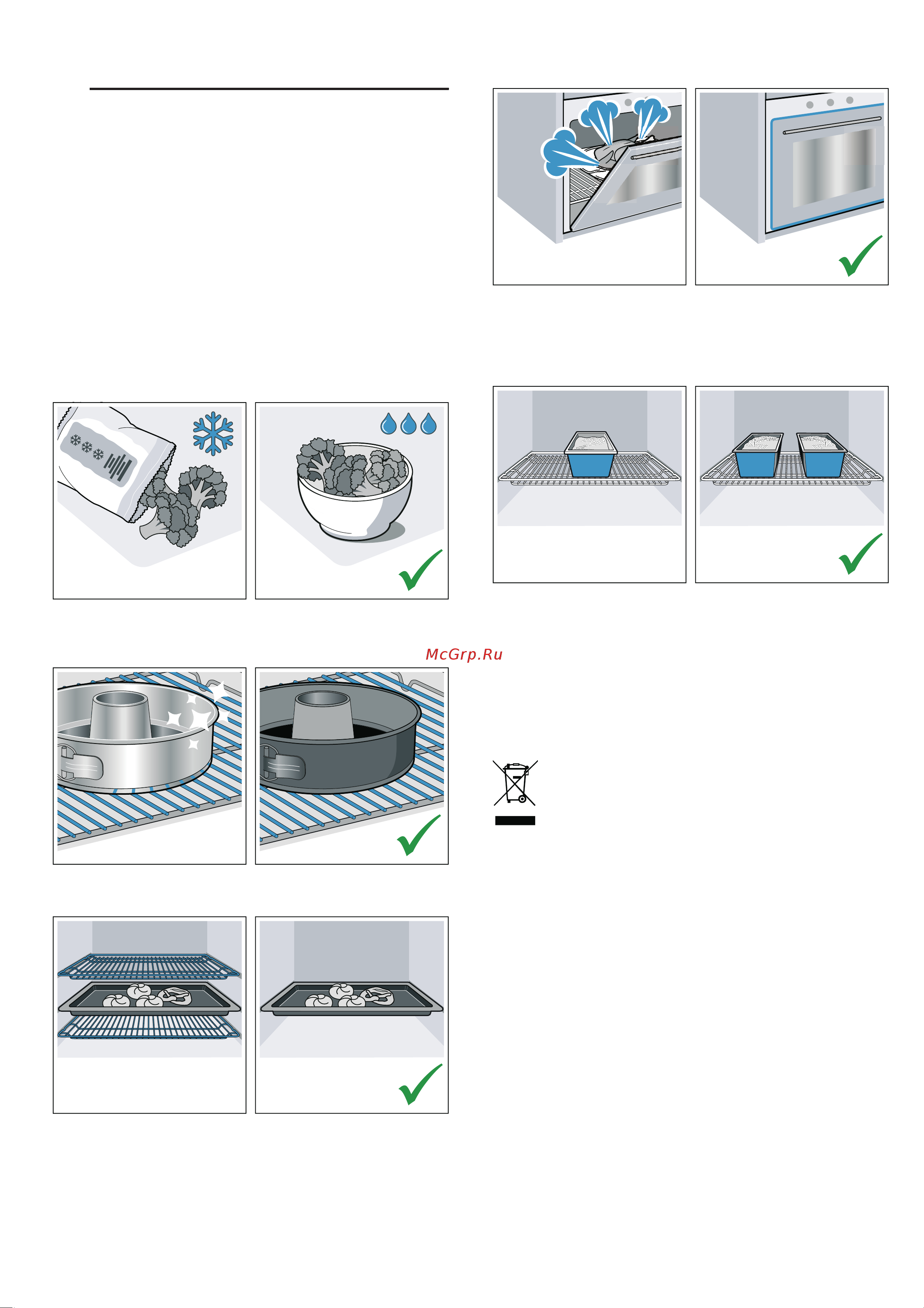 McGrp.Ru