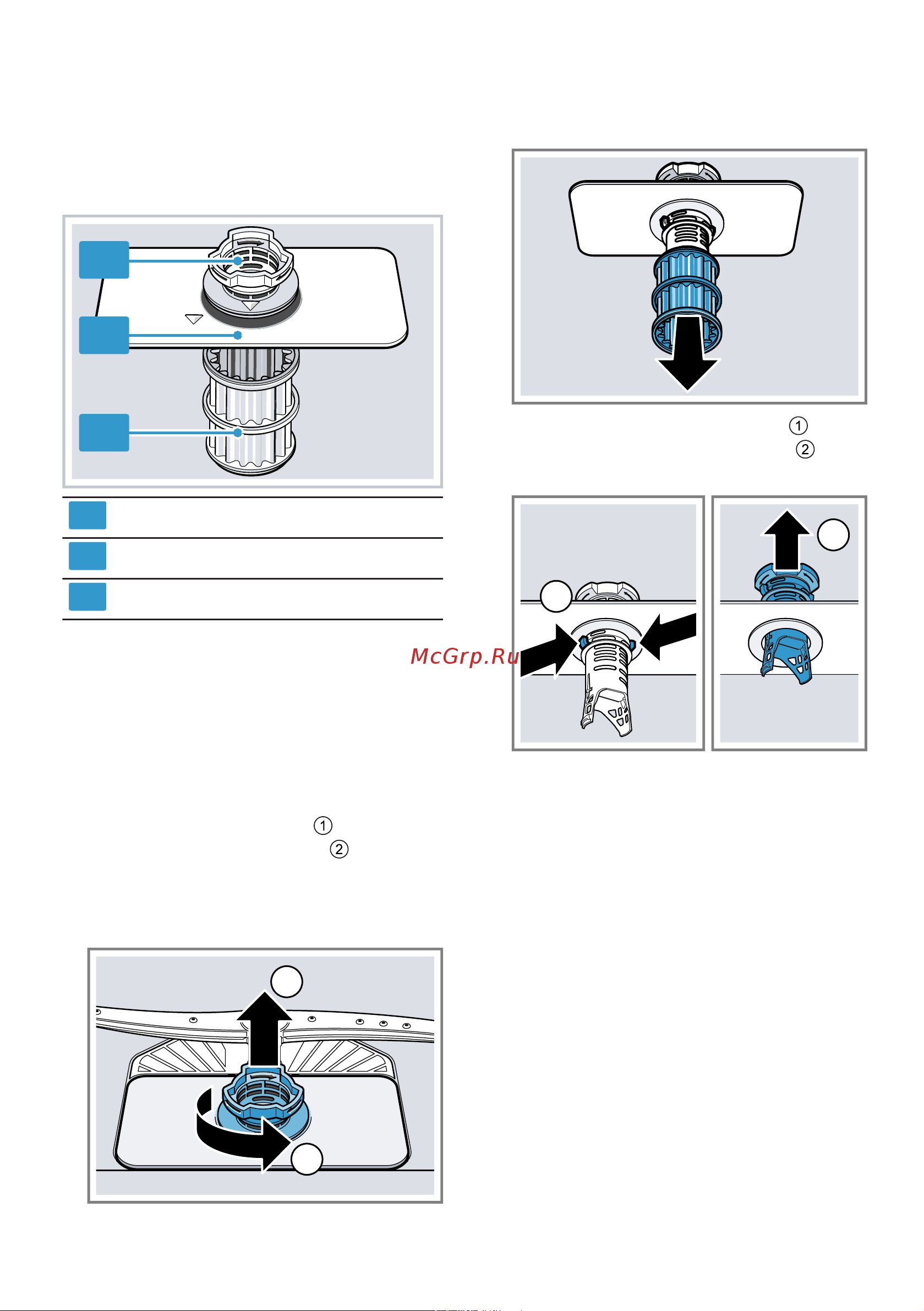 ①
②

McGrp.Ru

①
②