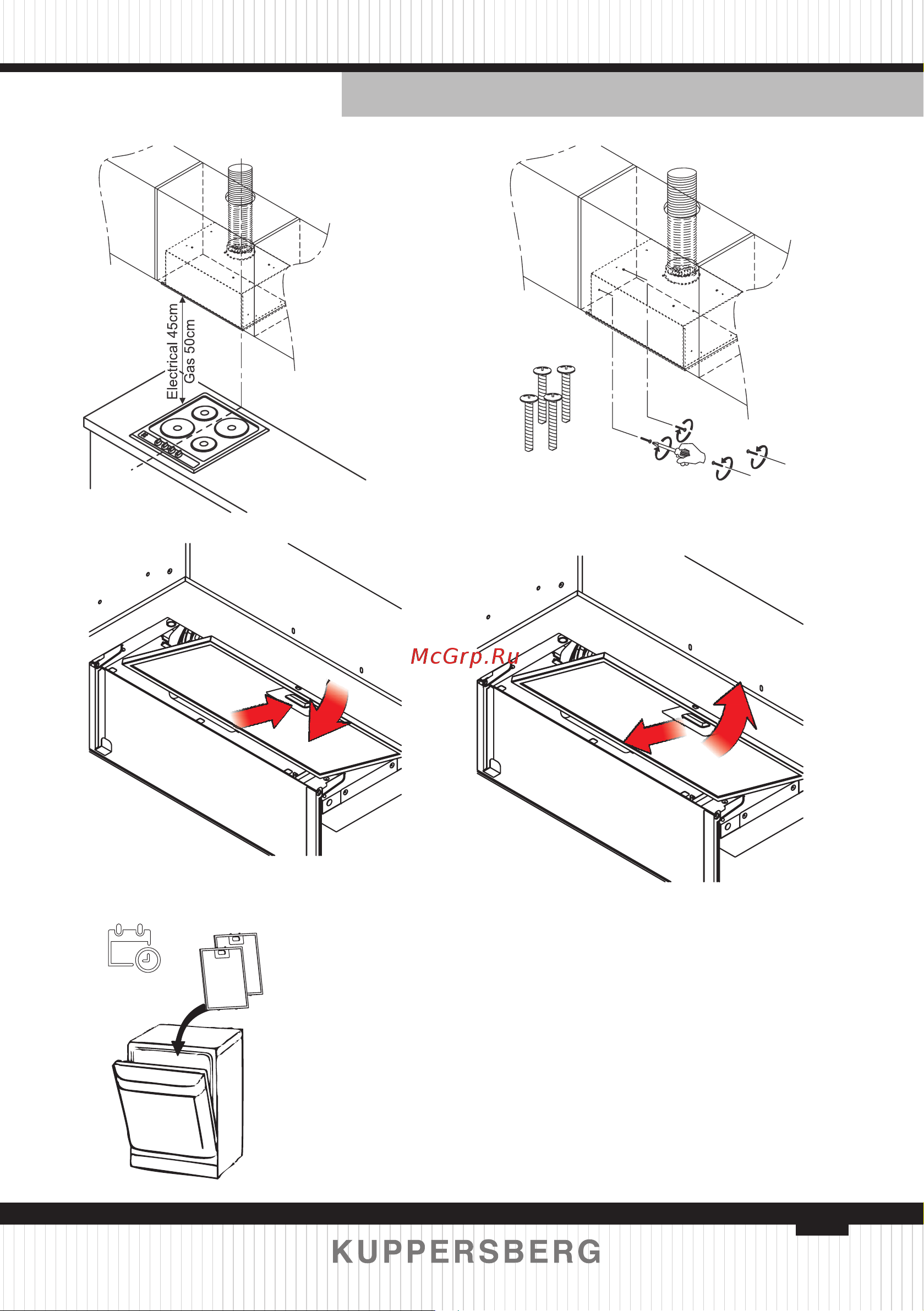 Electrical 45cm
Gas 50cm

McGrp.Ru

KUPPERSBERG