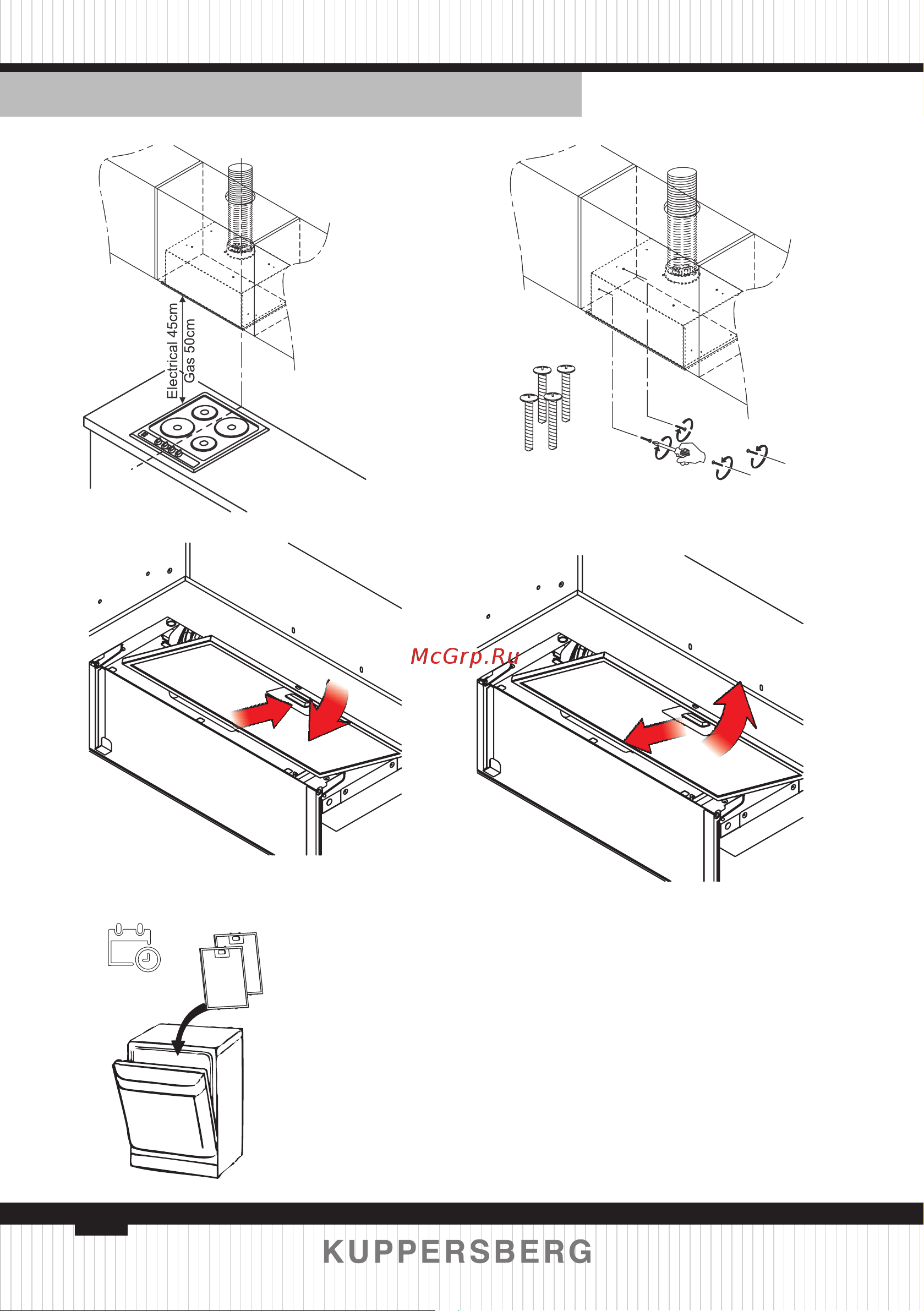 Electrical 45cm
Gas 50cm

McGrp.Ru

KUPPERSBERG