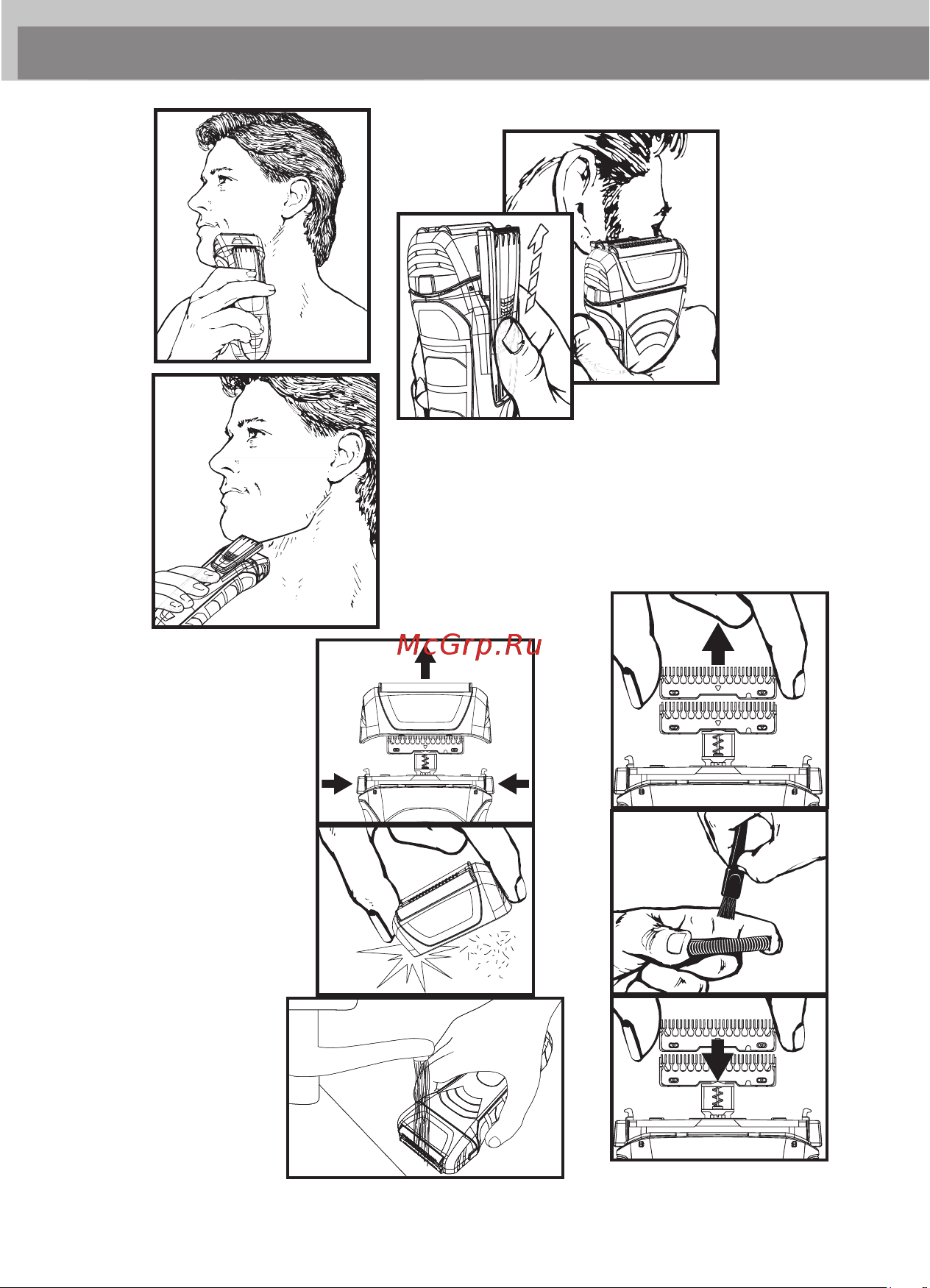 McGrp.Ru