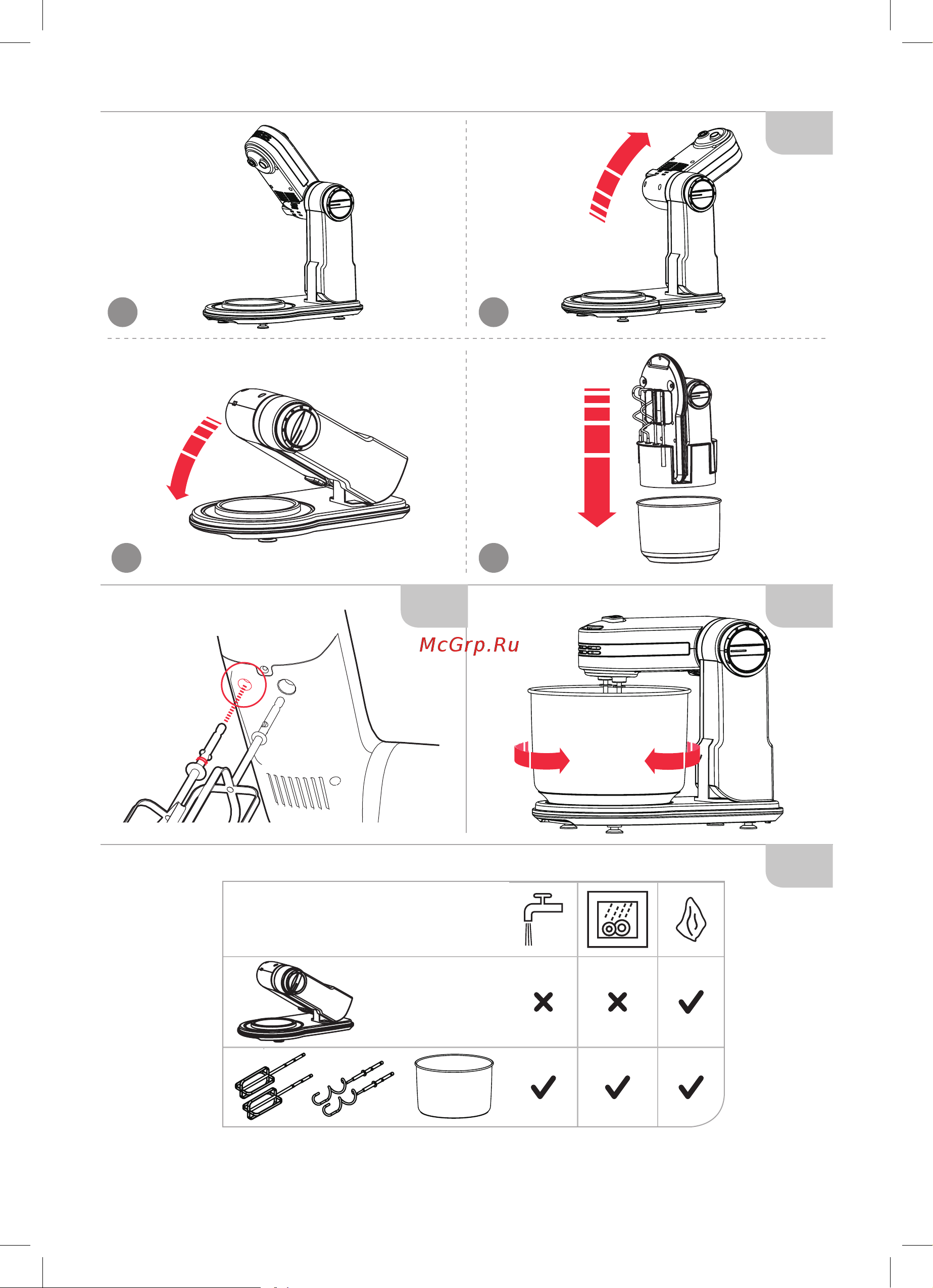 McGrp.Ru