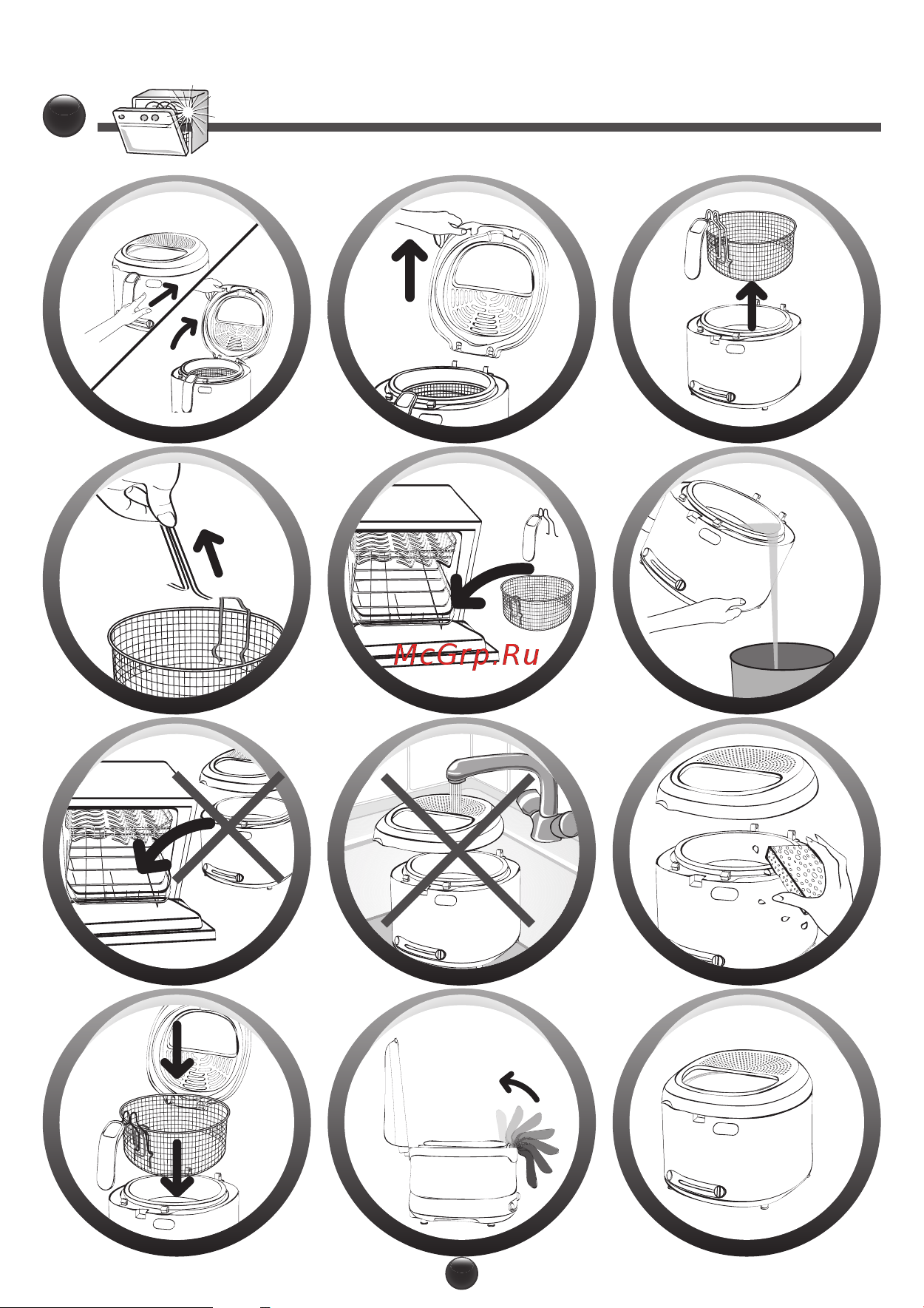 McGrp.Ru