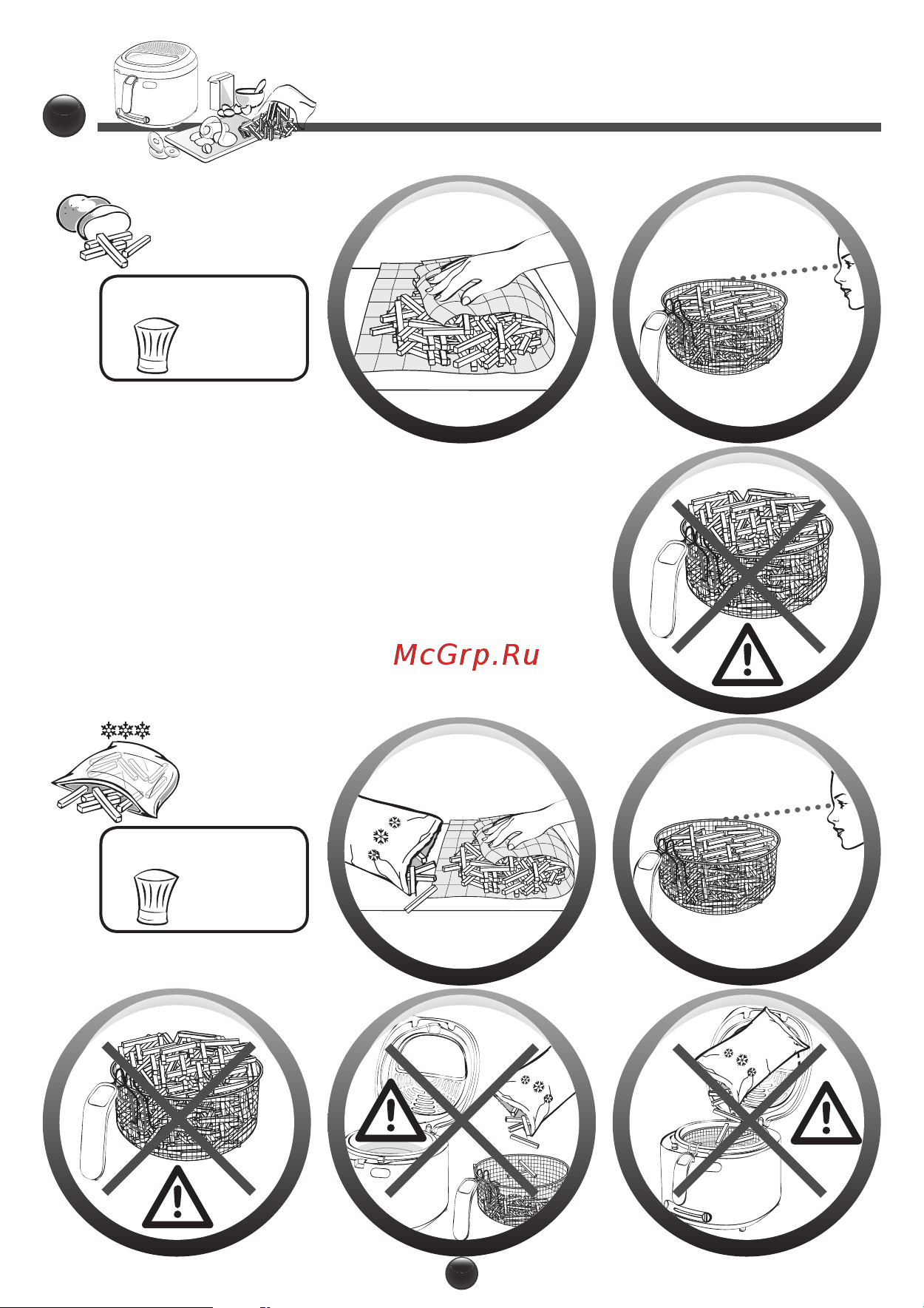 McGrp.Ru