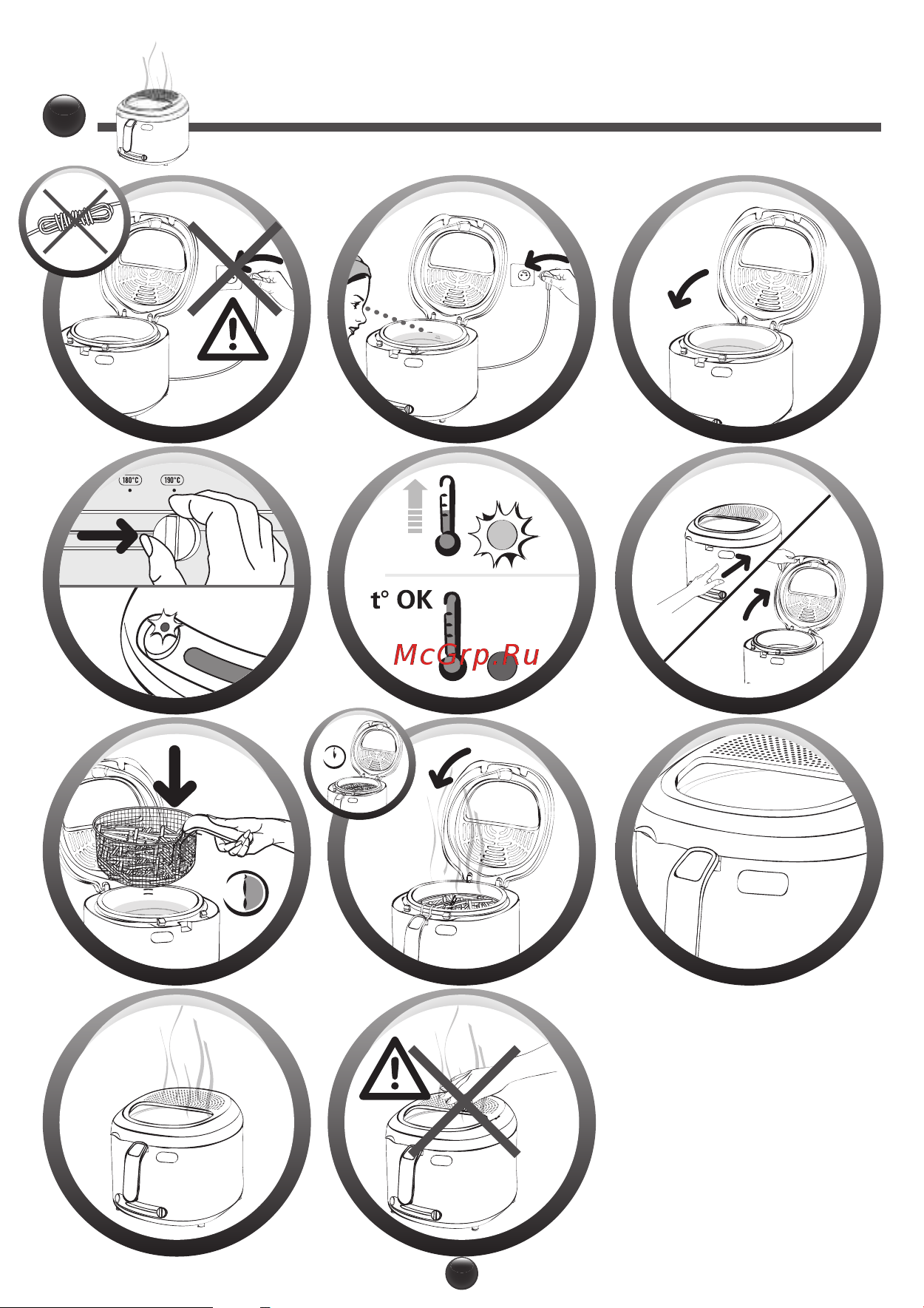 180°C

190°C

t° OK

McGrp.Ru