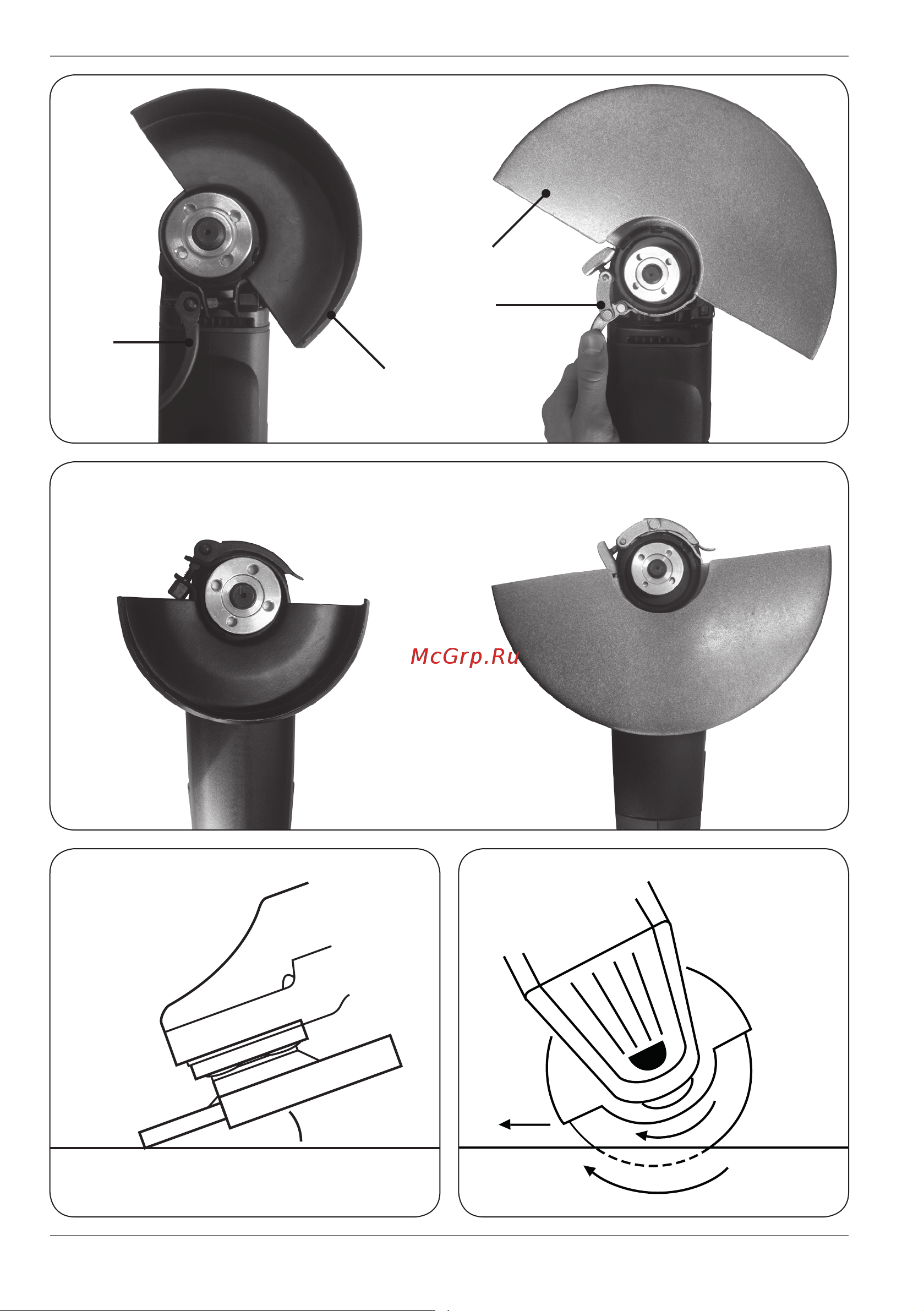 McGrp.Ru