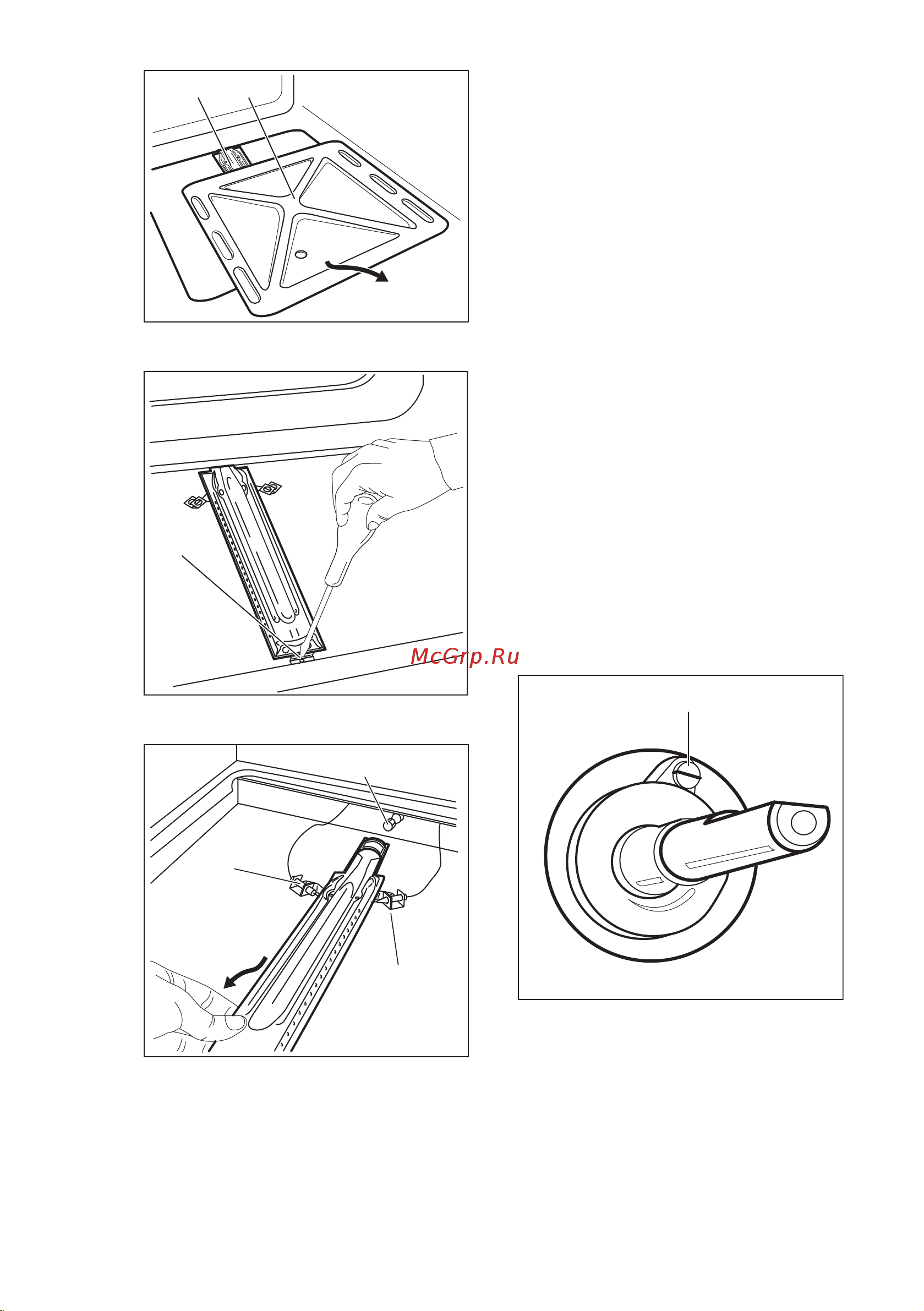 McGrp.Ru