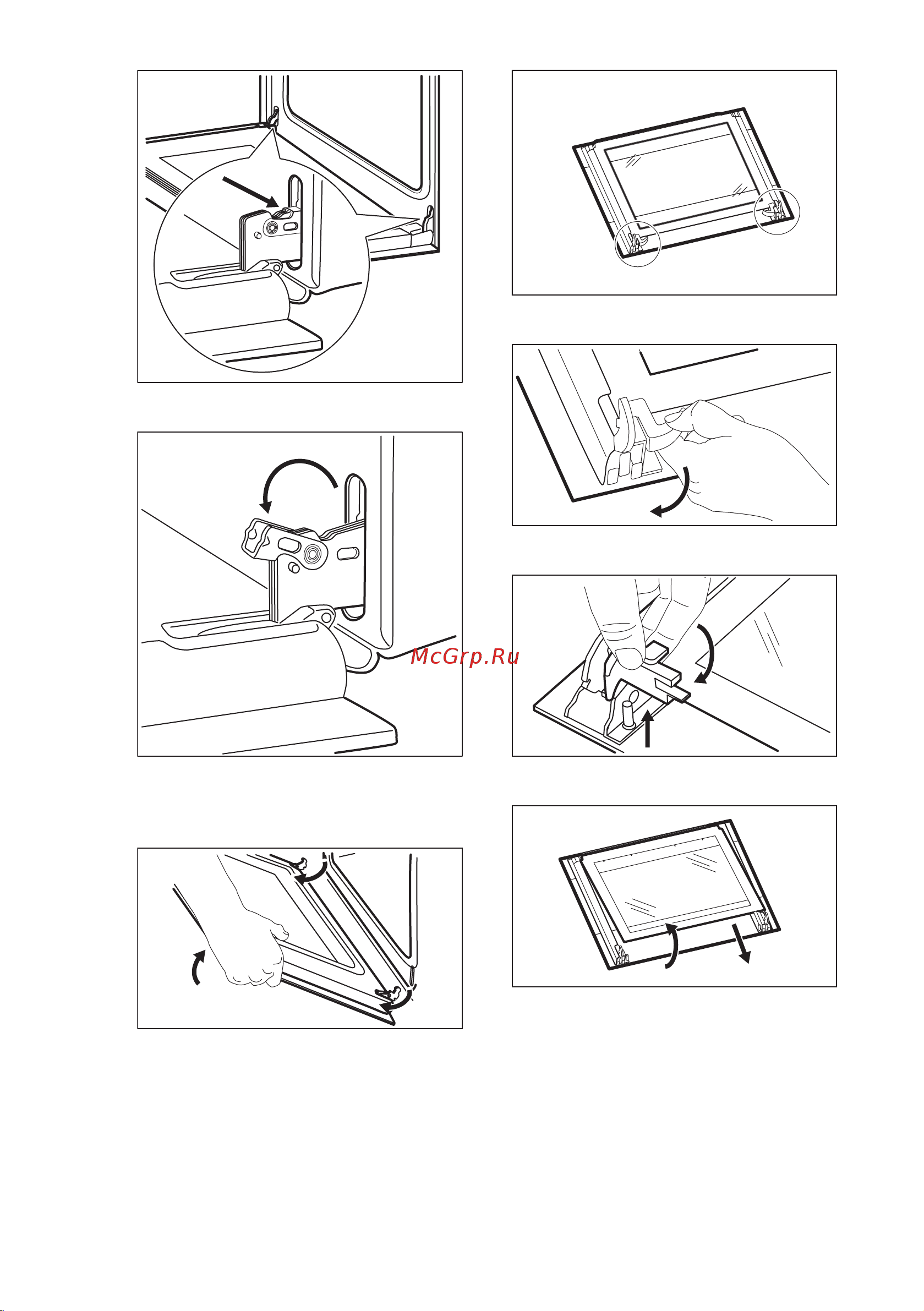 McGrp.Ru