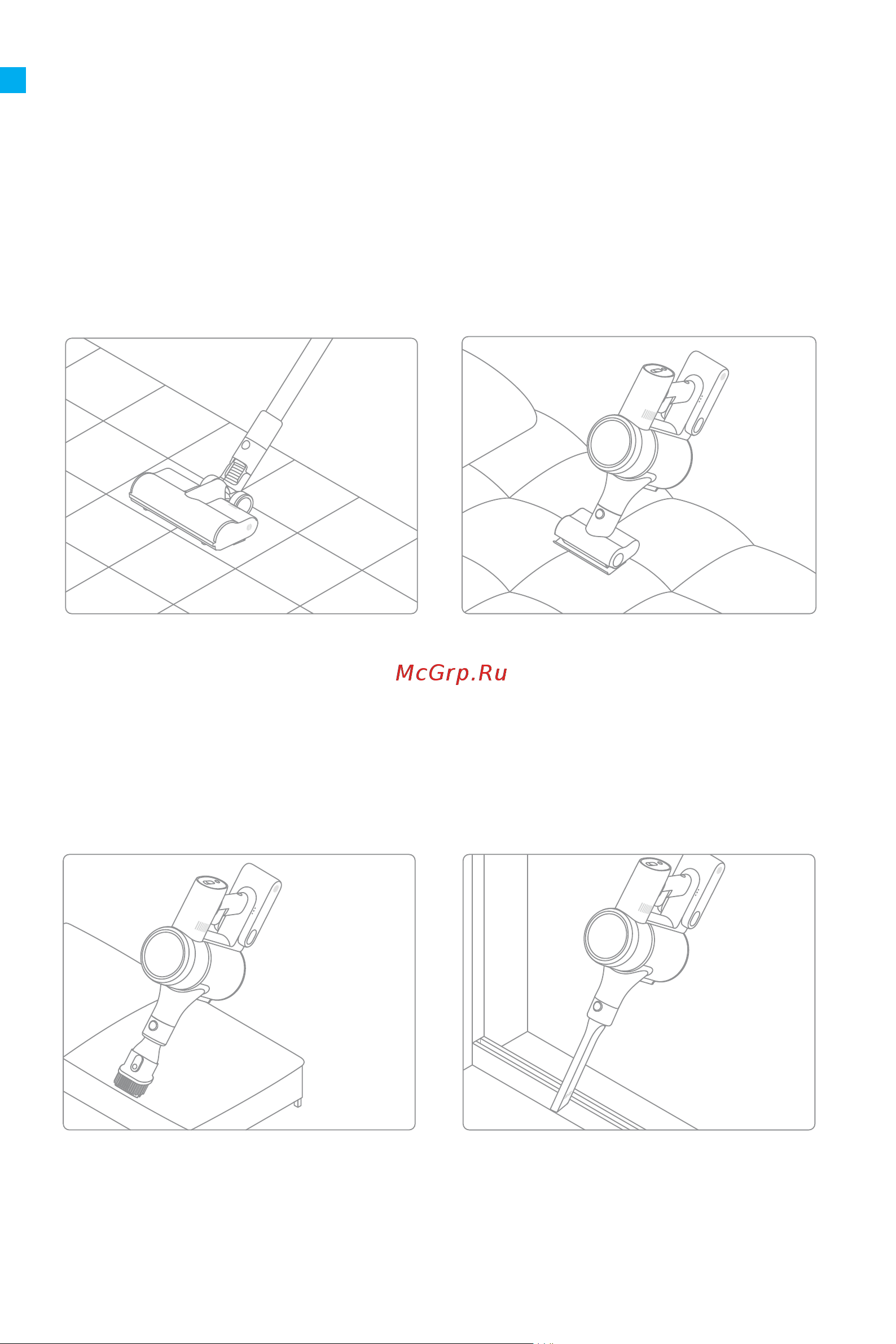 McGrp.Ru