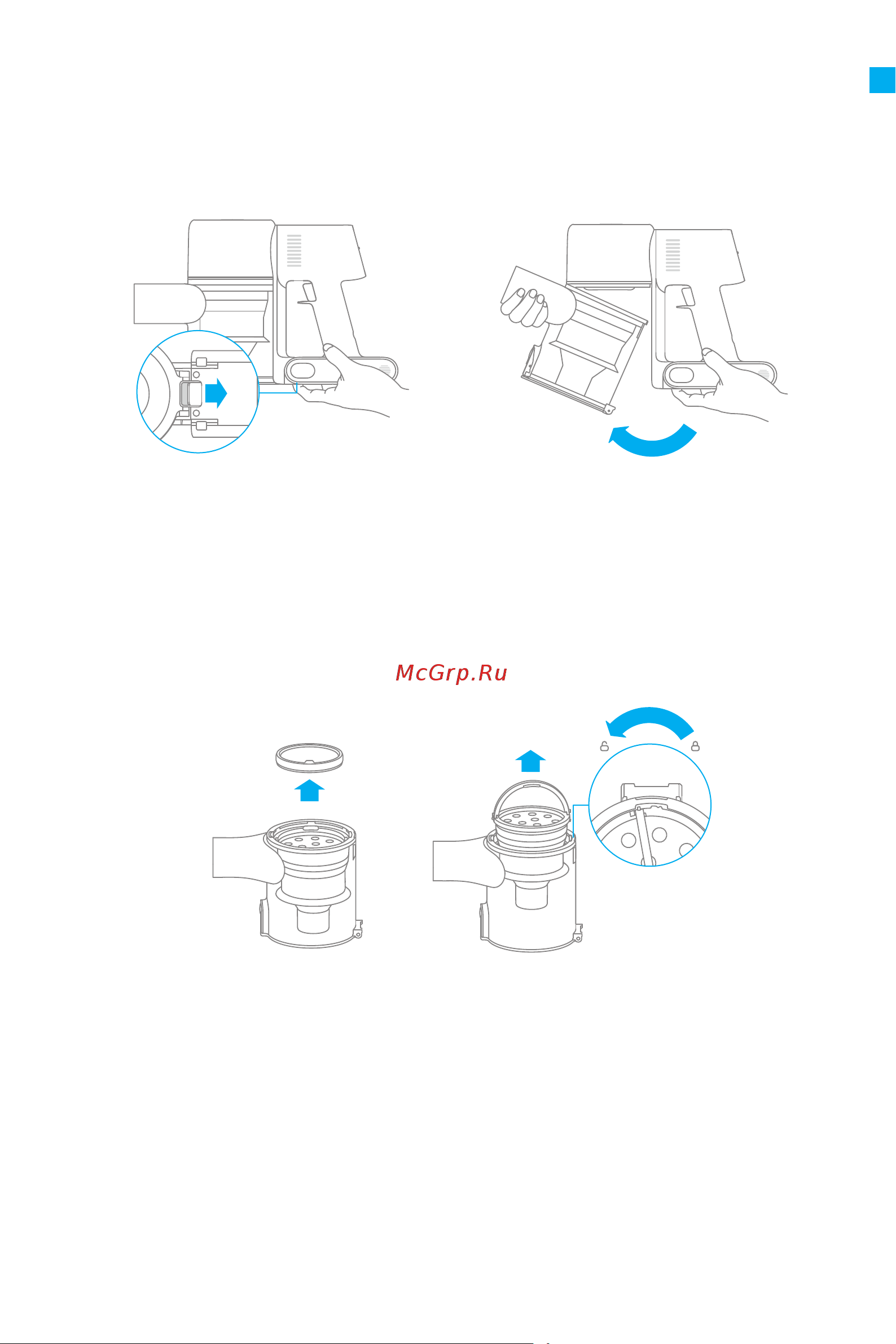 McGrp.Ru