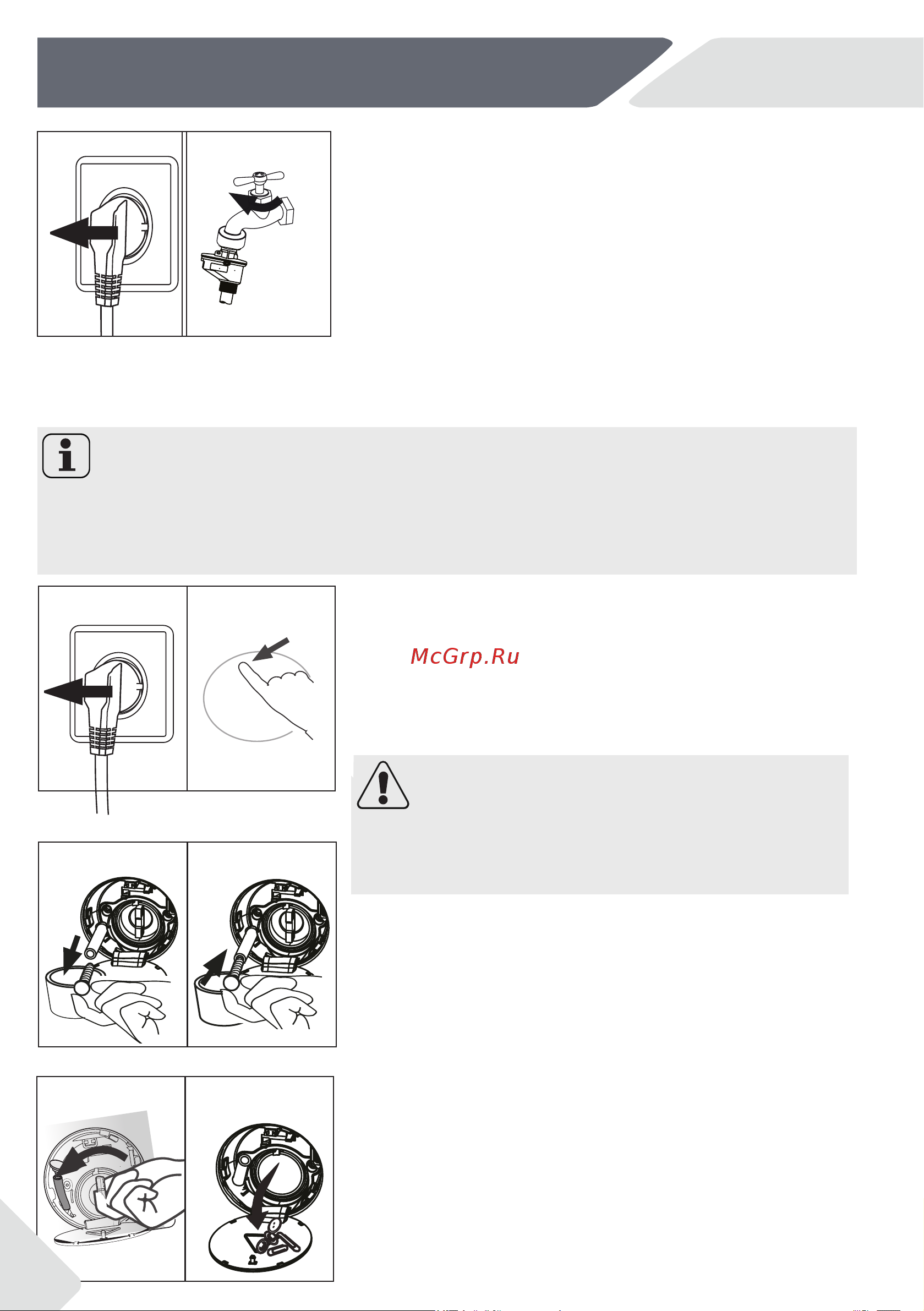 McGrp.Ru