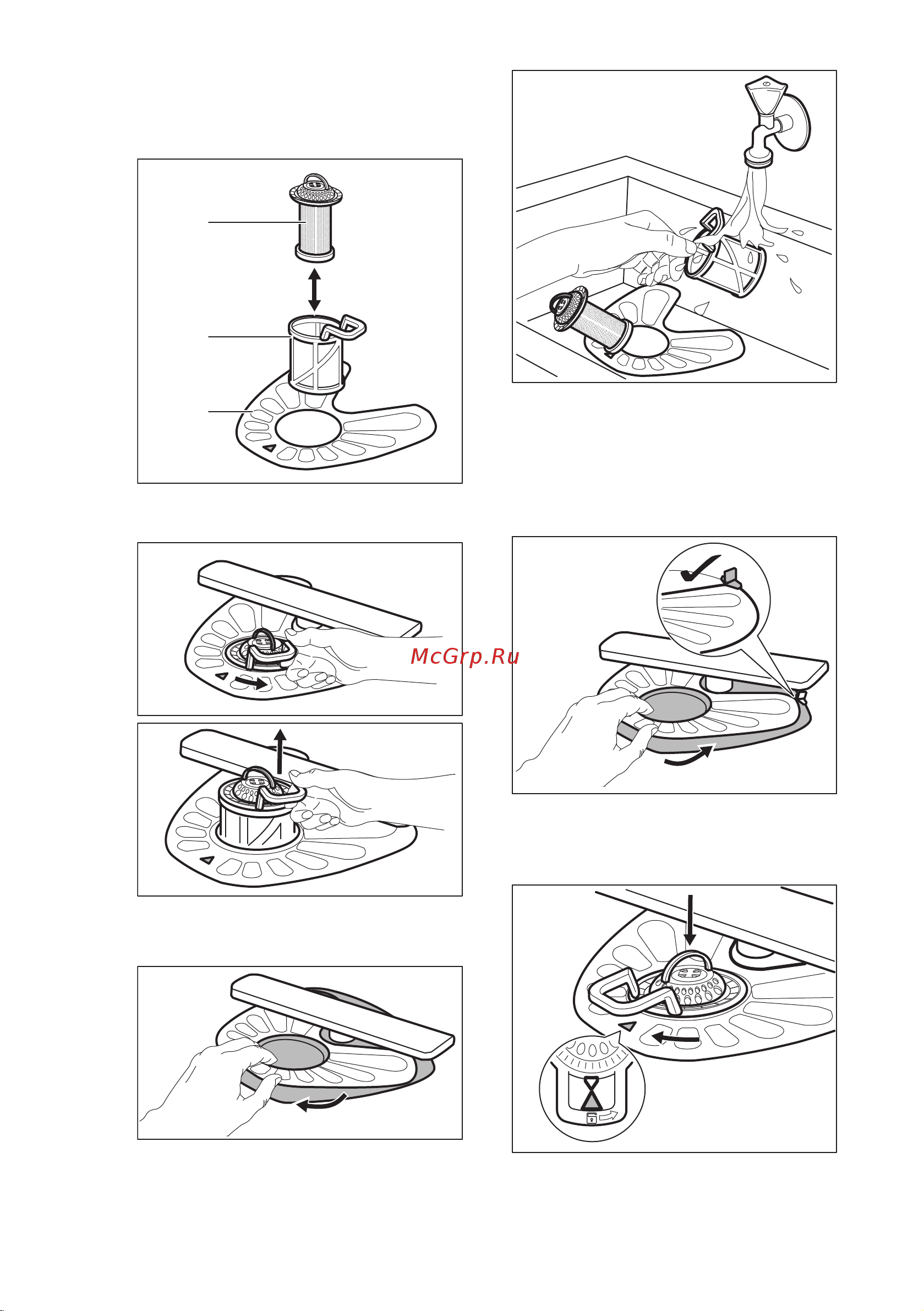 McGrp.Ru