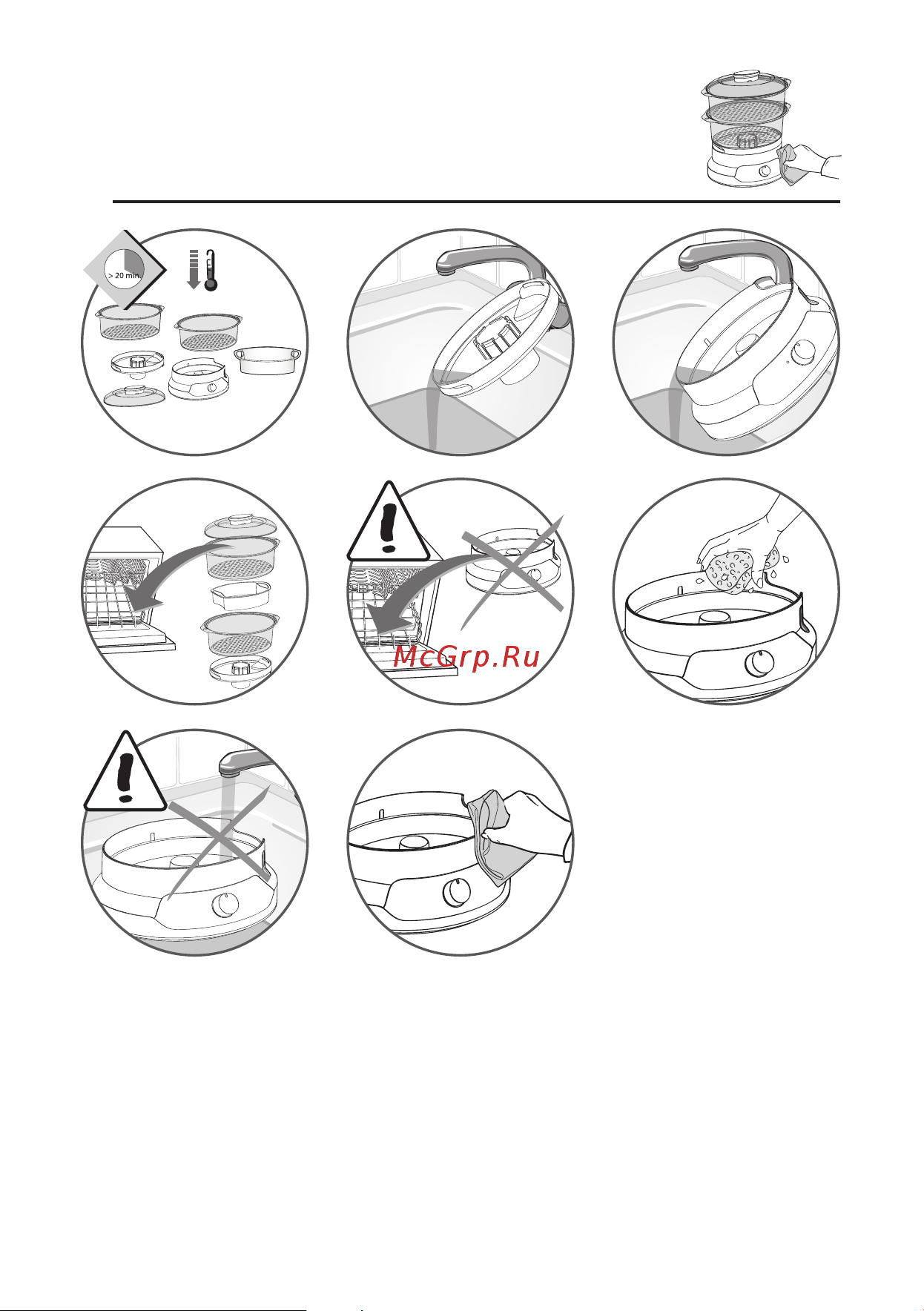 > 20 min.

McGrp.Ru